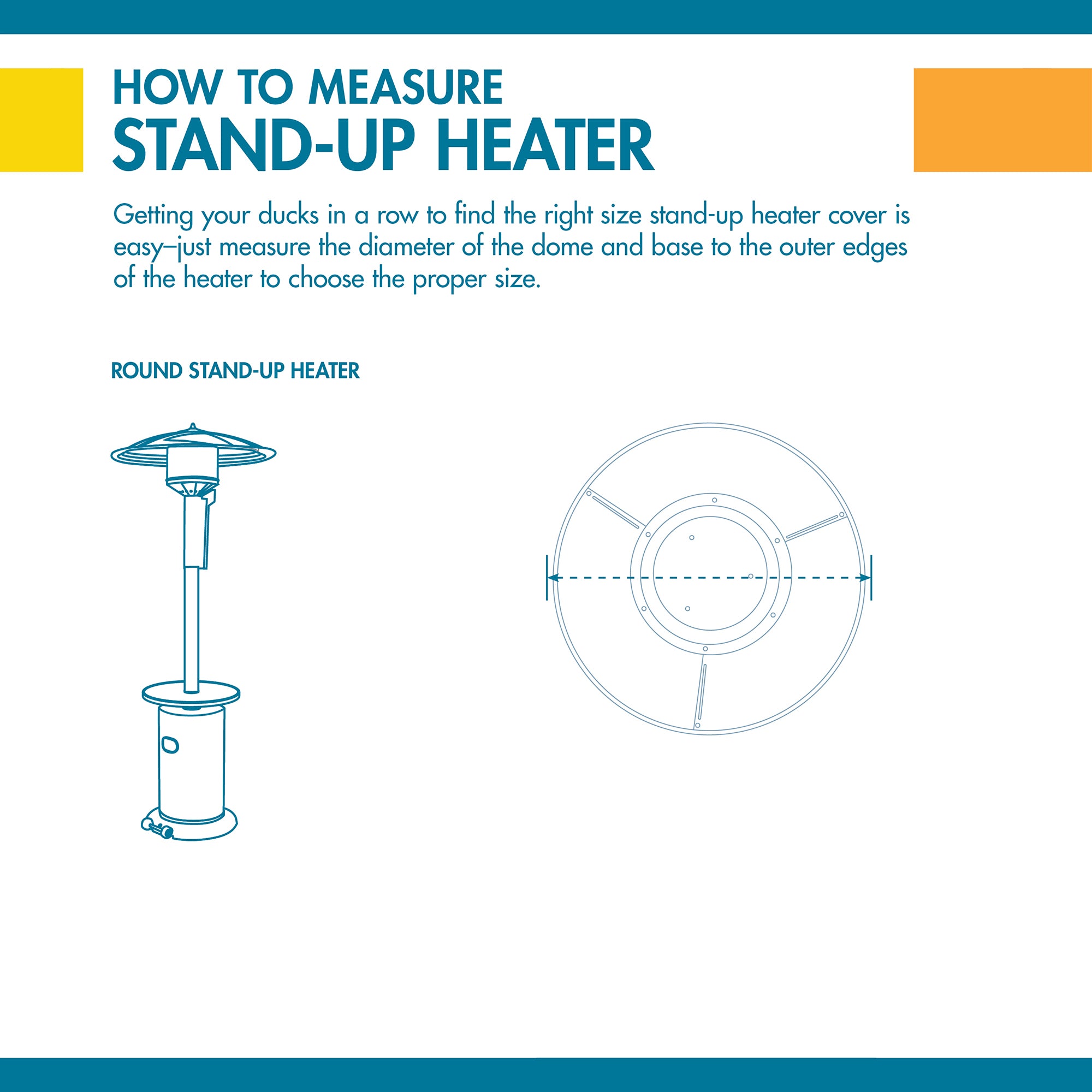 HOW TO MEASURE
STAND-UP HEATER

Getting your ducks in a row to find the right size stand-up heater cover is easy–just measure the diameter of the dome and base to the outer edges of the heater to choose the proper size.

ROUND STAND-UP HEATER