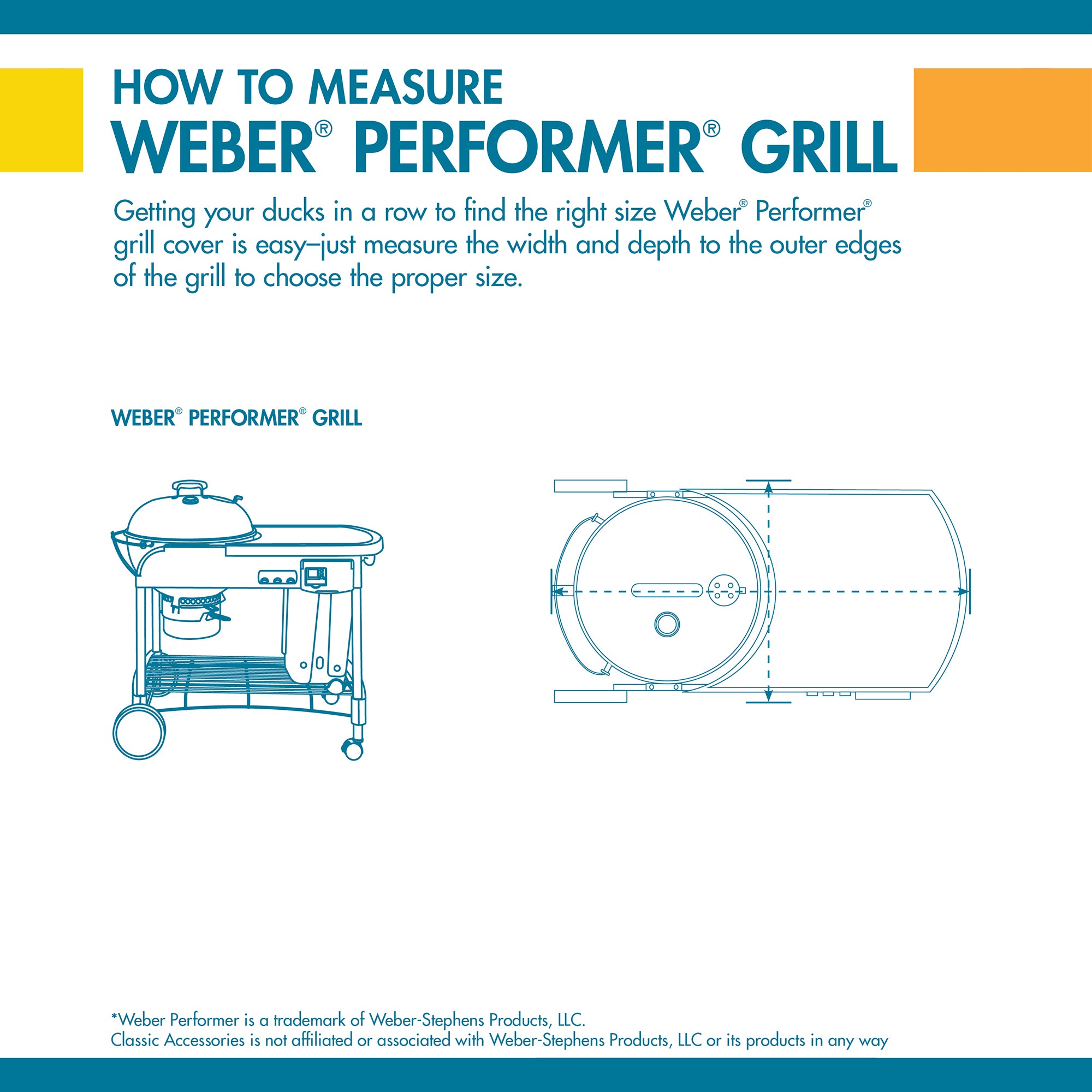 HOW TO MEASURE
WEBER® PERFORMER® GRILL

Getting your ducks in a row to find the right size Weber® Performer® grill cover is easy–just measure the width and depth to the outer edges of the grill to choose the proper size.

WEBER® PERFORMER® GRILL

*Weber Performer is a trademark of Weber-Stephens Products, LLC.
Classic Accessories is not affiliated or associated with Weber-Stephens Products, LLC or its products in any way