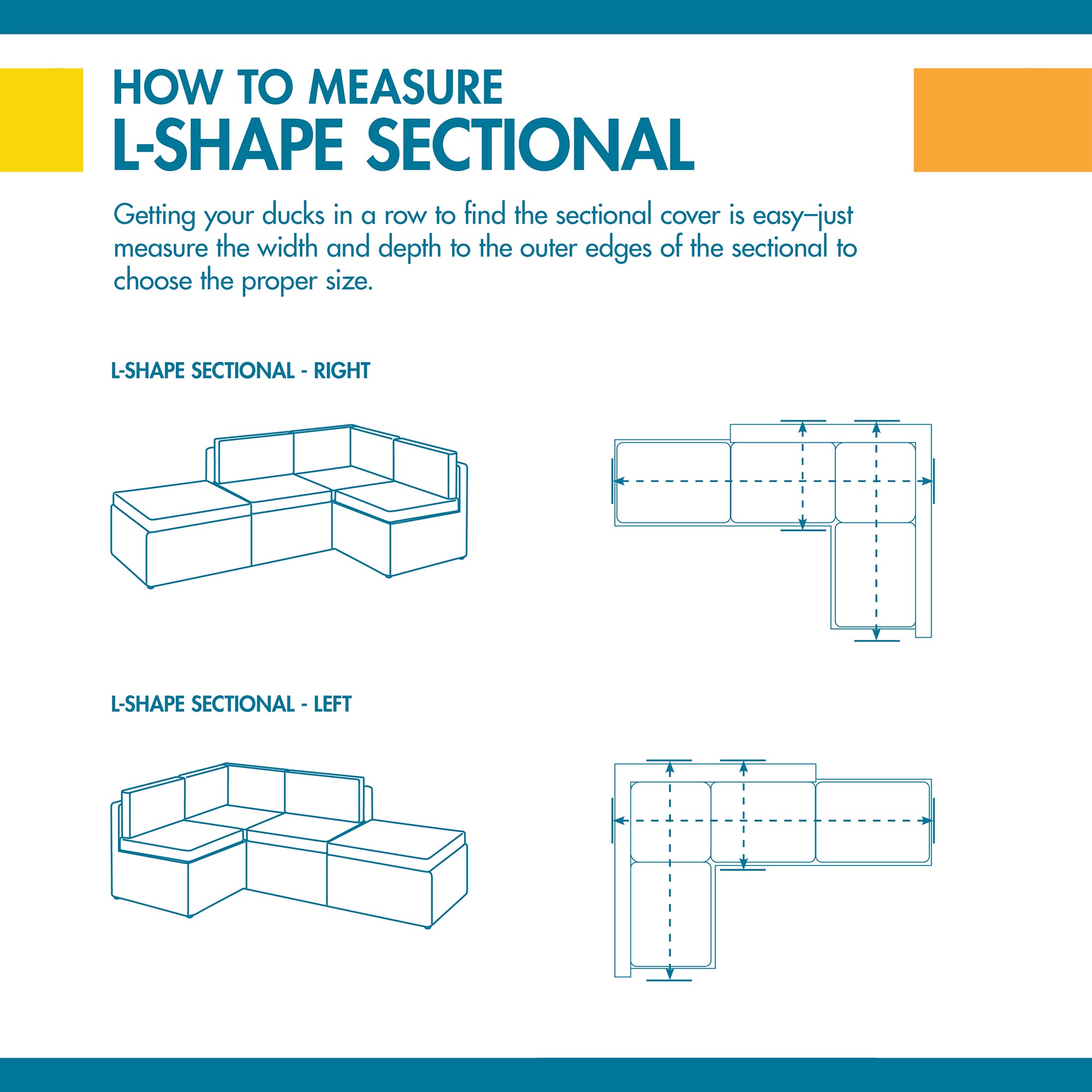 HOW TO MEASURE
L-SHAPE SECTIONAL

Getting your ducks in a row to find the sectional cover is easy–just measure the width and depth to the outer edges of the sectional to choose the proper size.

L-SHAPE SECTIONAL - RIGHT

L-SHAPE SECTIONAL - LEFT