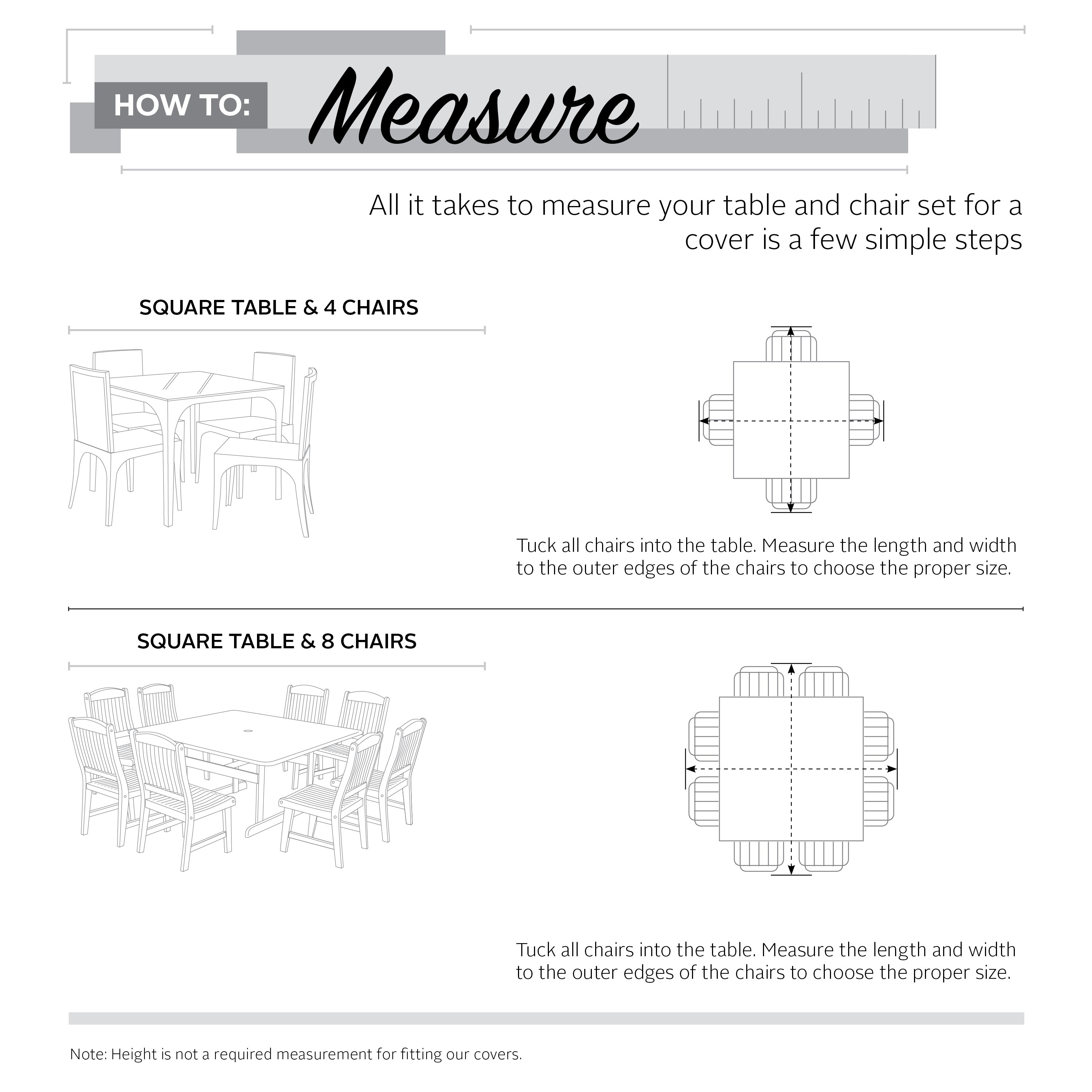 HOW TO: Measure

All it takes to measure your table and chair set for a cover is a few simple steps

SQUARE TABLE & 4 CHAIRS

Tuck all chairs into the table. Measure the length and width to the outer edges of the chairs to choose the proper size.

SQUARE TABLE & 8 CHAIRS

Tuck all chairs into the table. Measure the length and width to the outer edges of the chairs to choose the proper size.

Note: Height is not a required measurement for fitting our covers.