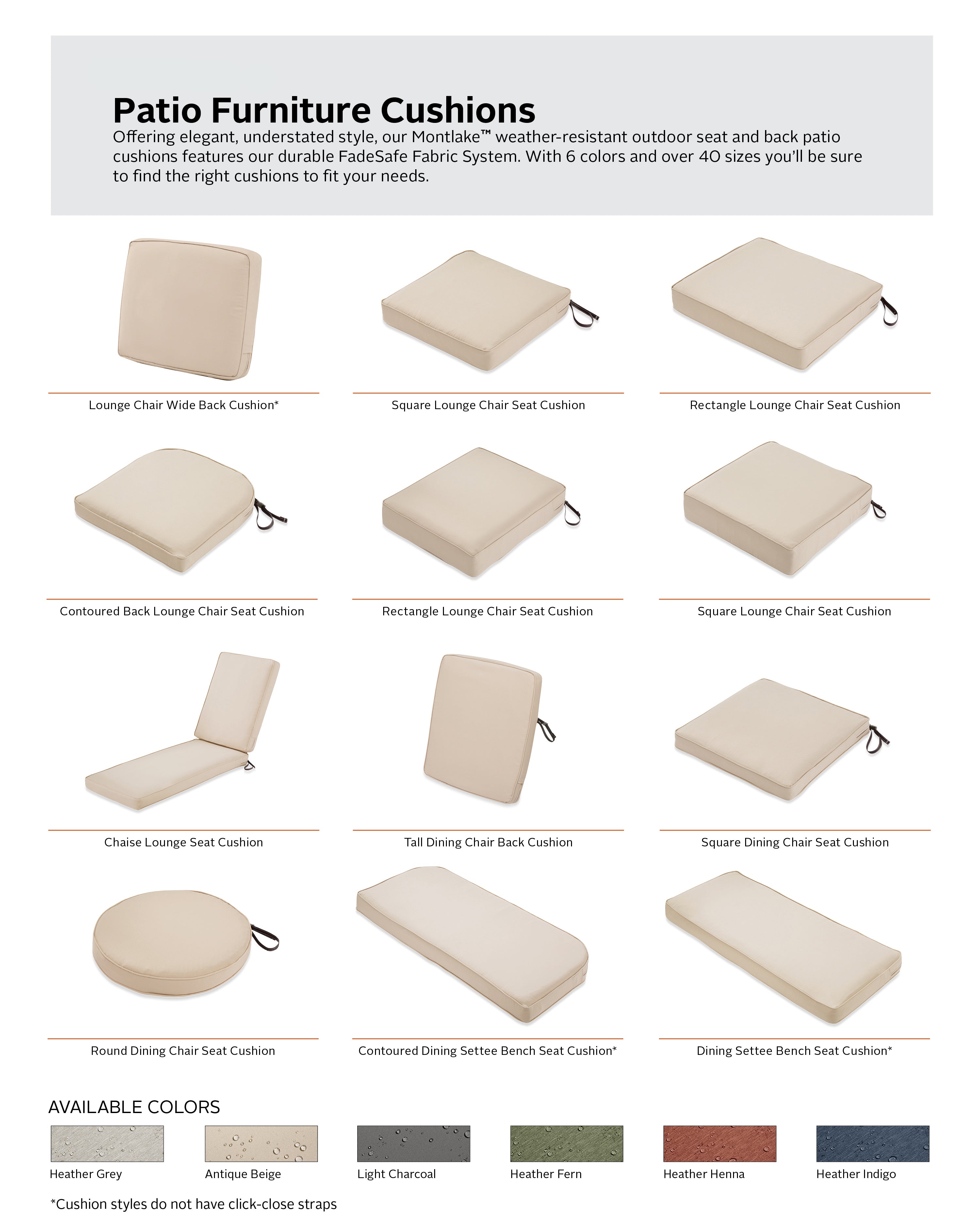 Patio Furniture Cushions

Offering elegant, understated style, our Montlake™ weather-resistant outdoor seat and back patio cushions features our durable FadeSafe Fabric System. With 6 colors and over 40 sizes you'll be sure to find the right cushions to fit your needs.

Lounge Chair Wide Back Cushion*

Square Lounge Chair Seat Cushion

Rectangle Lounge Chair Seat Cushion

Contoured Back Lounge Chair Seat Cushion

Rectangle Lounge Chair Seat Cushion

Square Lounge Chair Seat Cushion

Chaise Lounge Seat Cushion

Tall Dining Chair Back Cushion

Square Dining Chair Seat Cushion

Round Dining Chair Seat Cushion

Contoured Dining Settee Bench Seat Cushion*

Dining Settee Bench Seat Cushion*

AVAILABLE COLORS

Heather Grey

Antique Beige

Light Charcoal

Heather Fern

Heather Henna

Heather Indigo

*Cushion styles do not have click-close straps