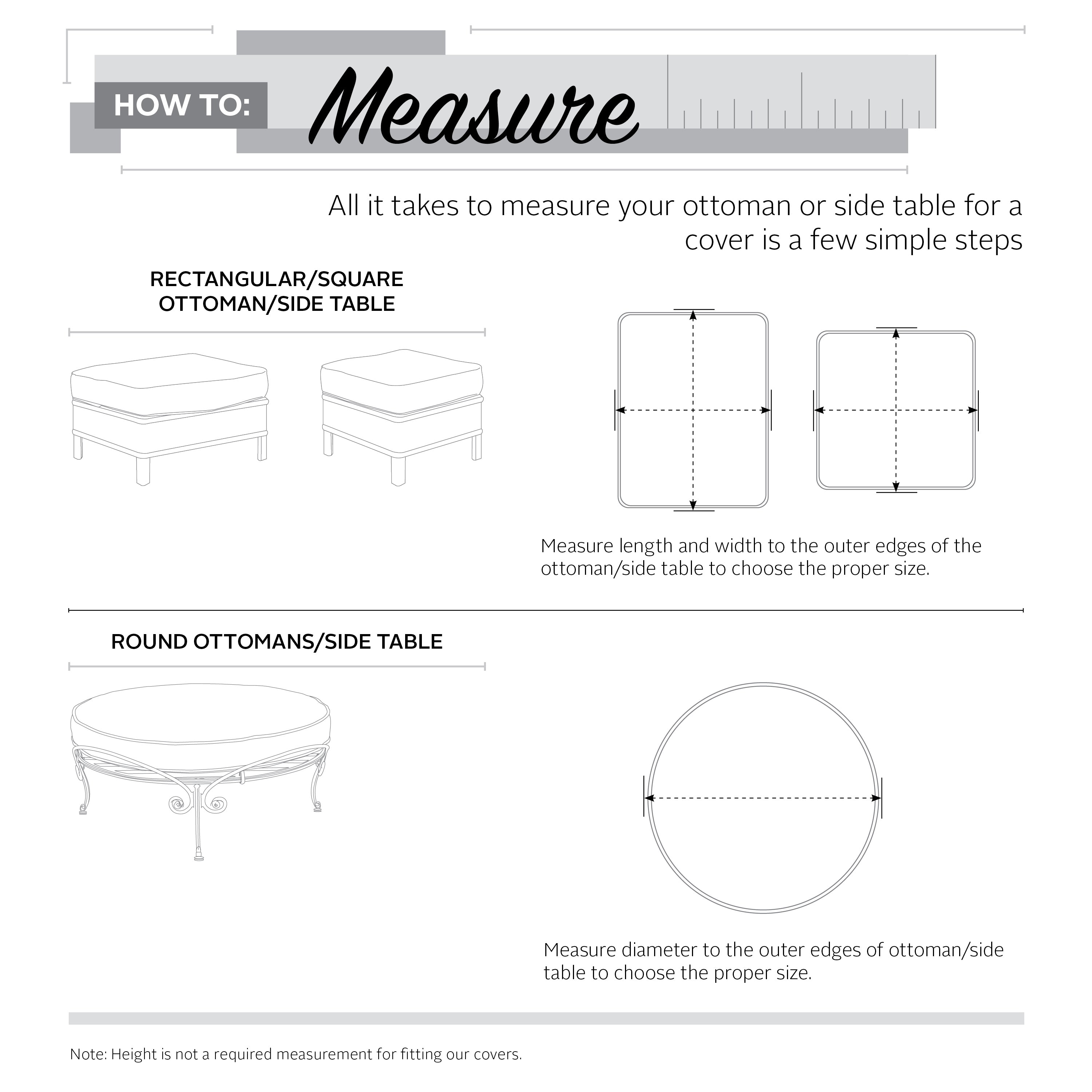 HOW TO: Measure

All it takes to measure your ottoman or side table for a cover is a few simple steps

RECTANGULAR/SQUARE OTTOMAN/SIDE TABLE

Measure length and width to the outer edges of the ottoman/side table to choose the proper size.

ROUND OTTOMANS/SIDE TABLE

Measure diameter to the outer edges of ottoman/side table to choose the proper size.

Note: Height is not a required measurement for fitting our covers.