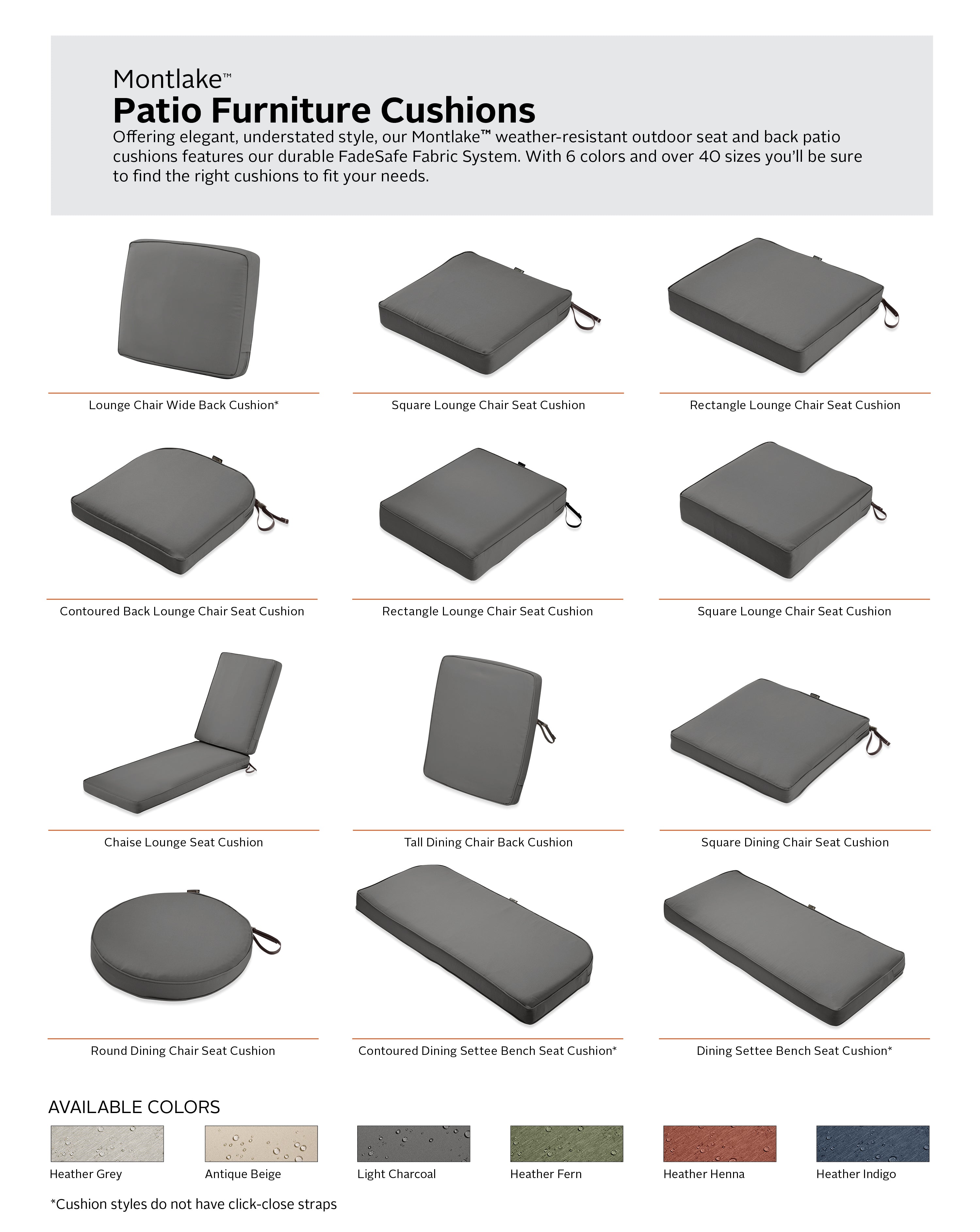 Montlake™
Patio Furniture Cushions

Offering elegant, understated style, our Montlake™ weather-resistant outdoor seat and back patio cushions features our durable FadeSafe Fabric System. With 6 colors and over 40 sizes you'll be sure to find the right cushions to fit your needs.

Lounge Chair Wide Back Cushion*

Square Lounge Chair Seat Cushion

Rectangle Lounge Chair Seat Cushion

Contoured Back Lounge Chair Seat Cushion

Rectangle Lounge Chair Seat Cushion

Square Lounge Chair Seat Cushion

Chaise Lounge Seat Cushion

Tall Dining Chair Back Cushion

Square Dining Chair Seat Cushion

Round Dining Chair Seat Cushion

Contoured Dining Settee Bench Seat Cushion*

Dining Settee Bench Seat Cushion*

AVAILABLE COLORS

Heather Grey

Antique Beige

Light Charcoal

Heather Fern

Heather Henna

Heather Indigo

*Cushion styles do not have click-close straps