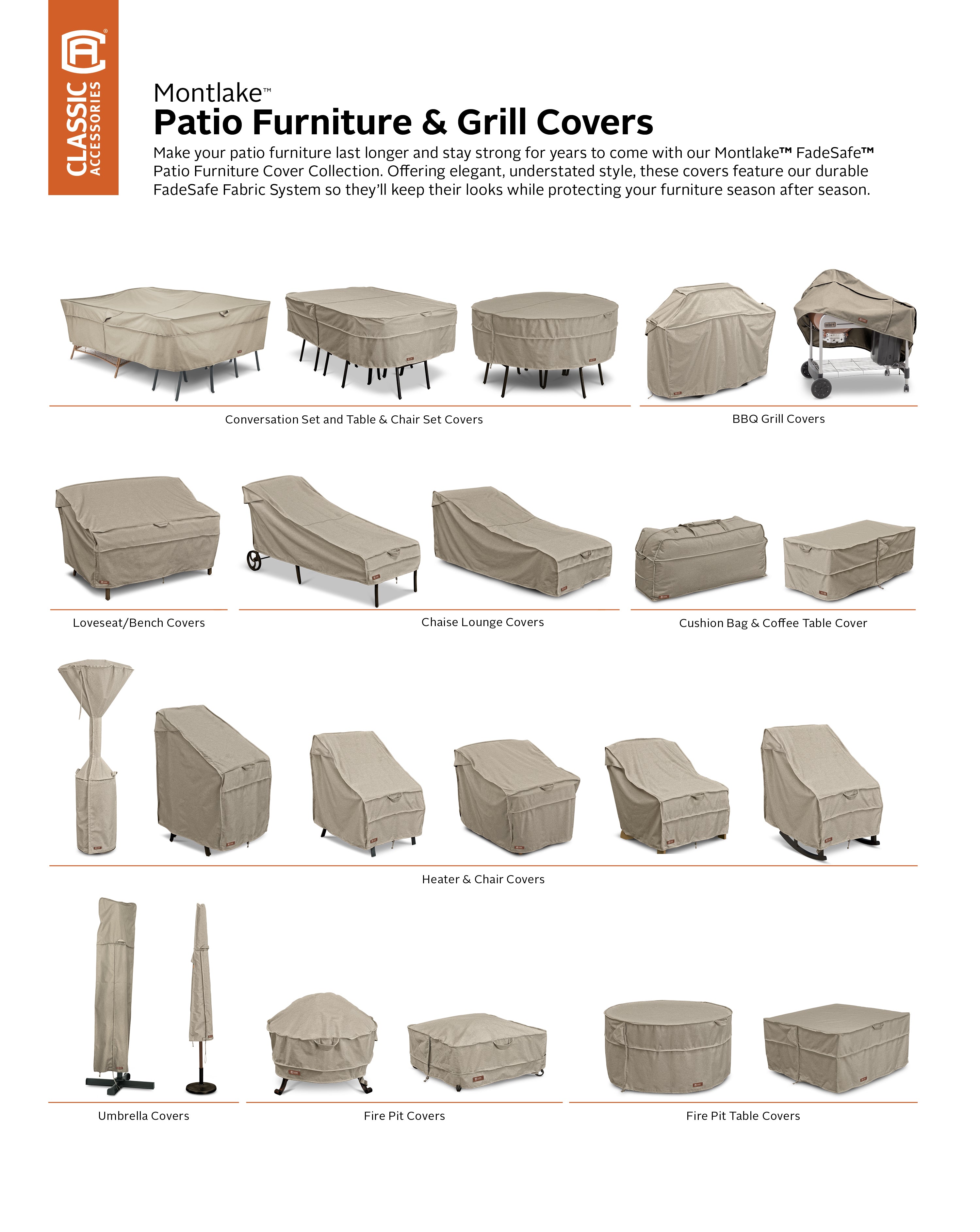 CLASSIC ACCESSORIES

Montlake™
Patio Furniture & Grill Covers

Make your patio furniture last longer and stay strong for years to come with our Montlake™ FadeSafe™ Patio Furniture Cover Collection. Offering elegant, understated style, these covers feature our durable FadeSafe Fabric System so they'll keep their looks while protecting your furniture season after season.

Conversation Set and Table & Chair Set Covers

BBQ Grill Covers

Loveseat/Bench Covers

Chaise Lounge Covers

Cushion Bag & Coffee Table Cover

Heater & Chair Covers

Umbrella Covers

Fire Pit Covers

Fire Pit Table Covers