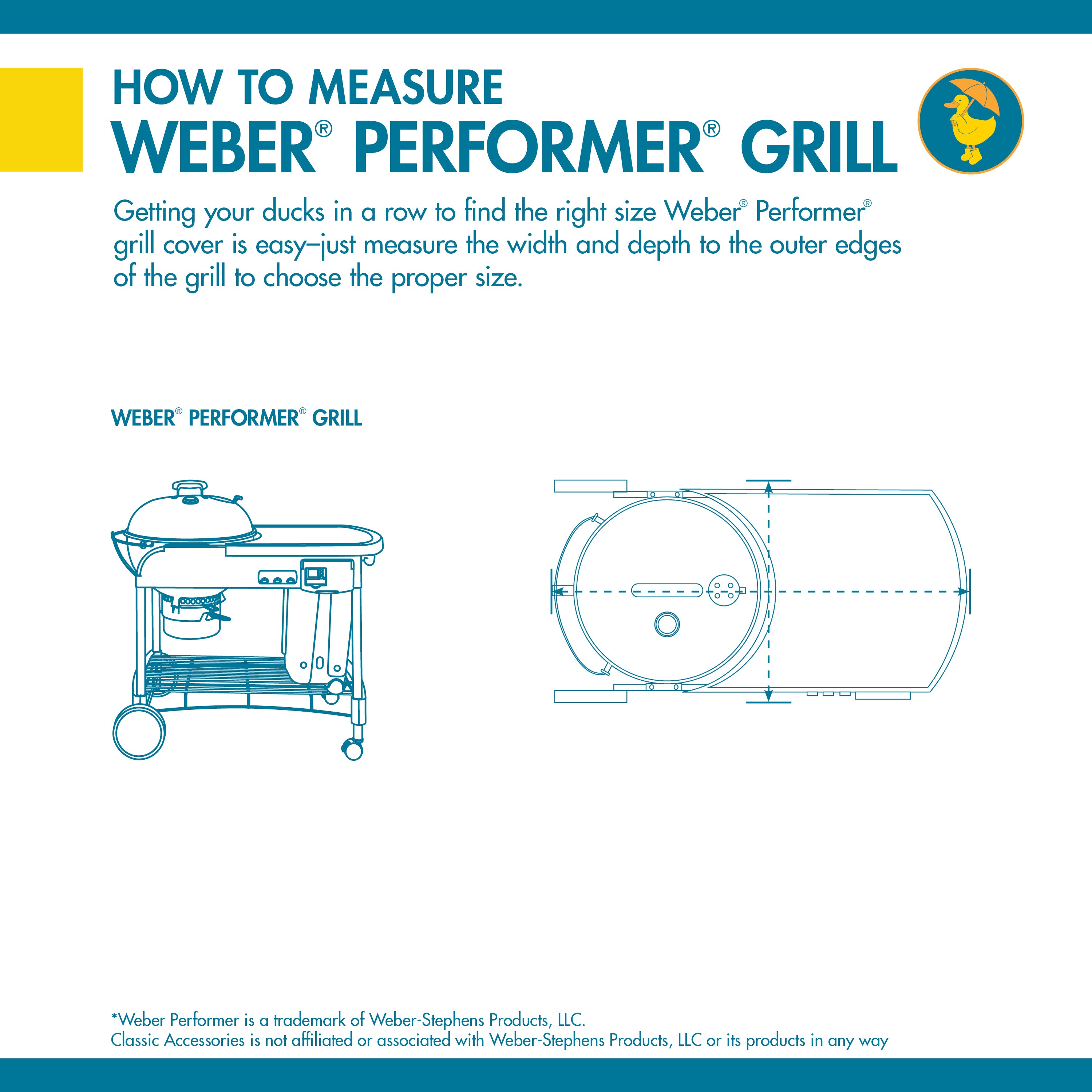 HOW TO MEASURE
WEBER® PERFORMER® GRILL

Getting your ducks in a row to find the right size Weber® Performer® grill cover is easy–just measure the width and depth to the outer edges of the grill to choose the proper size.

WEBER® PERFORMER® GRILL

*Weber Performer is a trademark of Weber-Stephens Products, LLC.
Classic Accessories is not affiliated or associated with Weber-Stephens Products, LLC or its products in any way