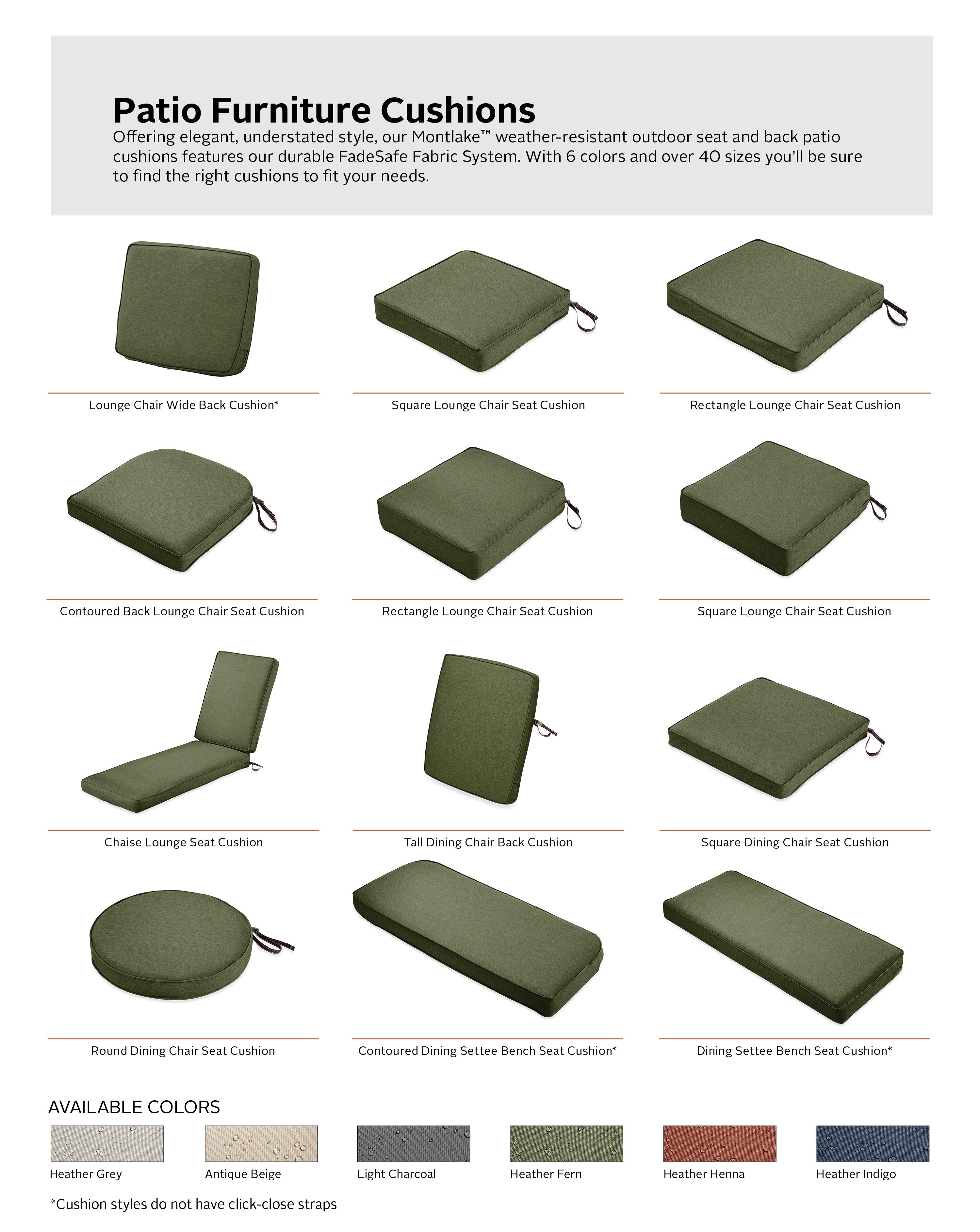 Patio Furniture Cushions
Offering elegant, understated style, our Montlake™ weather-resistant outdoor seat and back patio cushions features our durable FadeSafe Fabric System. With 6 colors and over 40 sizes you'll be sure to find the right cushions to fit your needs.

Lounge Chair Wide Back Cushion*

Square Lounge Chair Seat Cushion

Rectangle Lounge Chair Seat Cushion

Contoured Back Lounge Chair Seat Cushion

Rectangle Lounge Chair Seat Cushion

Square Lounge Chair Seat Cushion

Chaise Lounge Seat Cushion

Tall Dining Chair Back Cushion

Square Dining Chair Seat Cushion

Round Dining Chair Seat Cushion

Contoured Dining Settee Bench Seat Cushion*

Dining Settee Bench Seat Cushion*

AVAILABLE COLORS

Heather Grey

Antique Beige

Light Charcoal

Heather Fern

Heather Henna

Heather Indigo

*Cushion styles do not have click-close straps