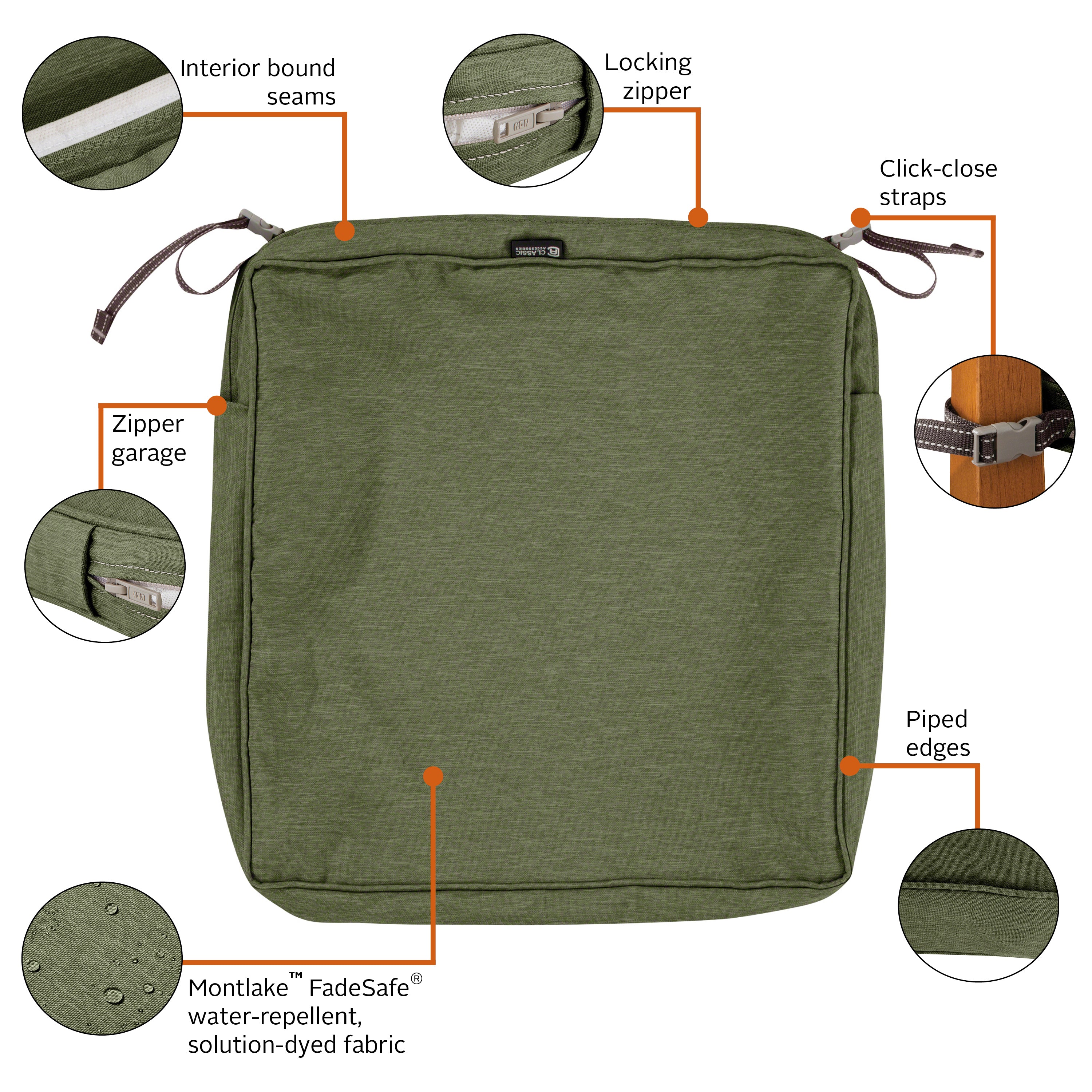 Interior bound seams

Locking zipper

Click-close straps

CLASSIC ACCESSORIES

Zipper garage

Piped edges

Montlake™ FadeSafe® water-repellent, solution-dyed fabric