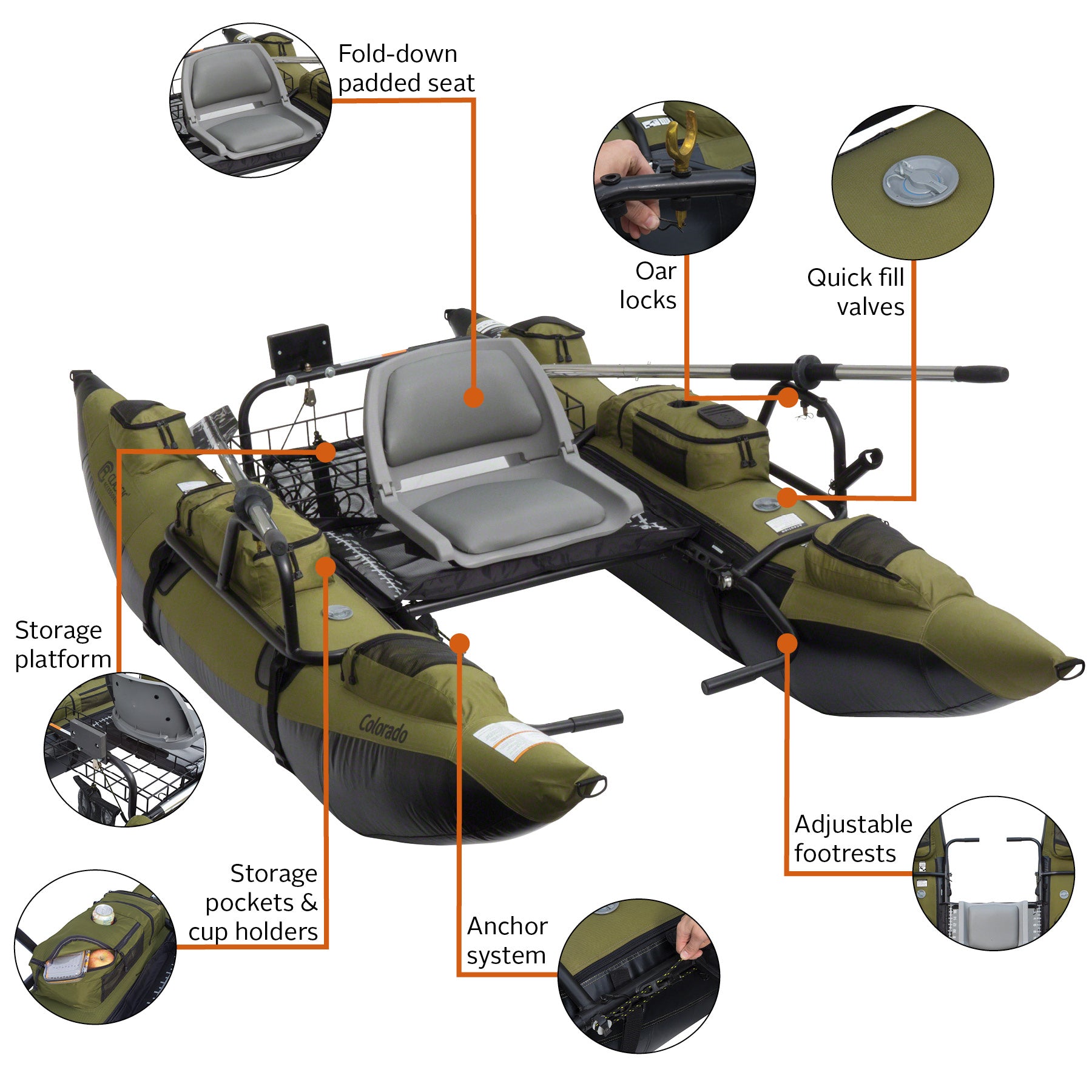 Fold-down padded seat

Oar locks

Quick fill valves

Storage platform

Colorado

Storage pockets & cup holders

Anchor system

Adjustable footrests