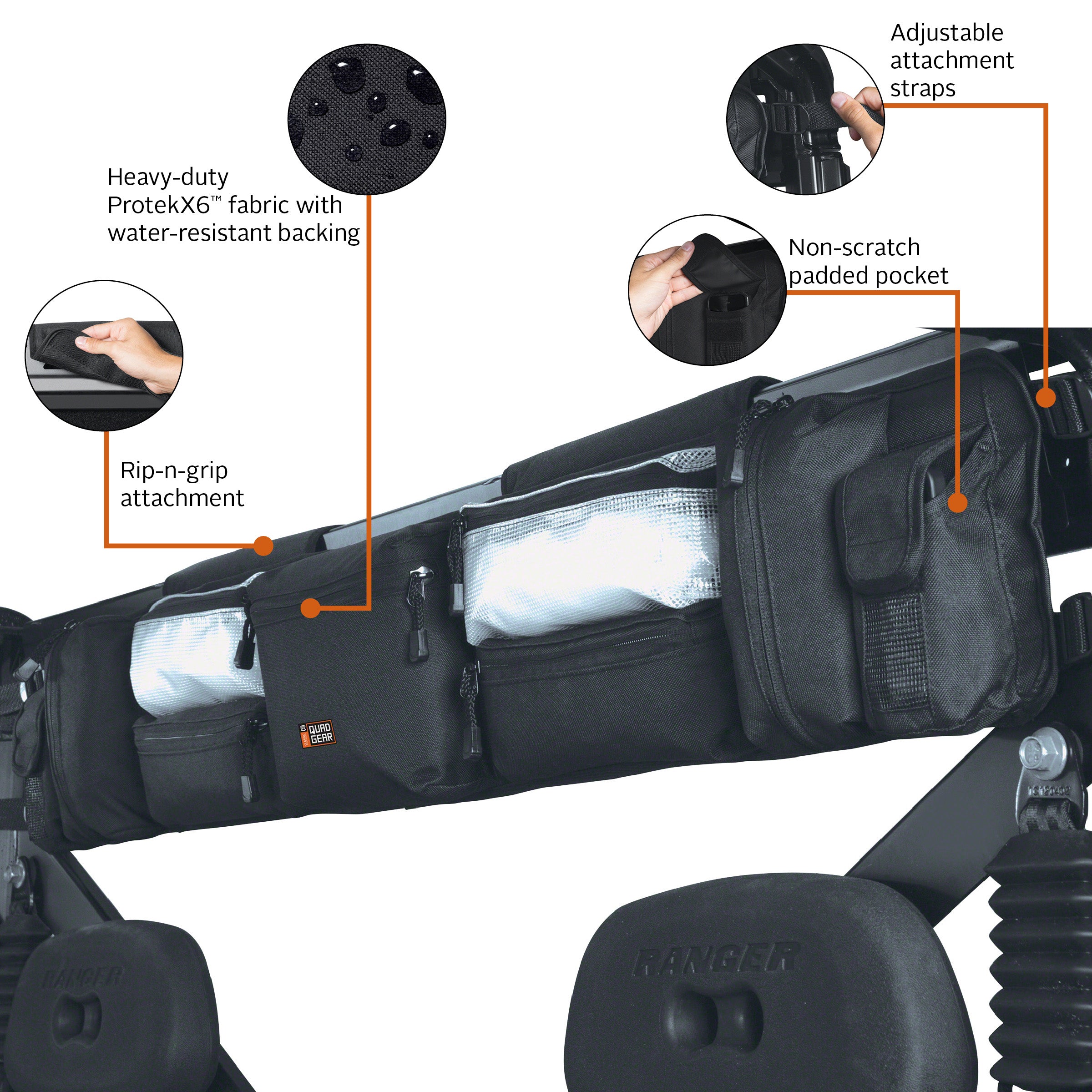 Adjustable attachment straps

Heavy-duty ProtekX6™ fabric with water-resistant backing

Non-scratch padded pocket

Rip-n-grip attachment

CLASSIC QUAD GEAR

RANGER

RANGER