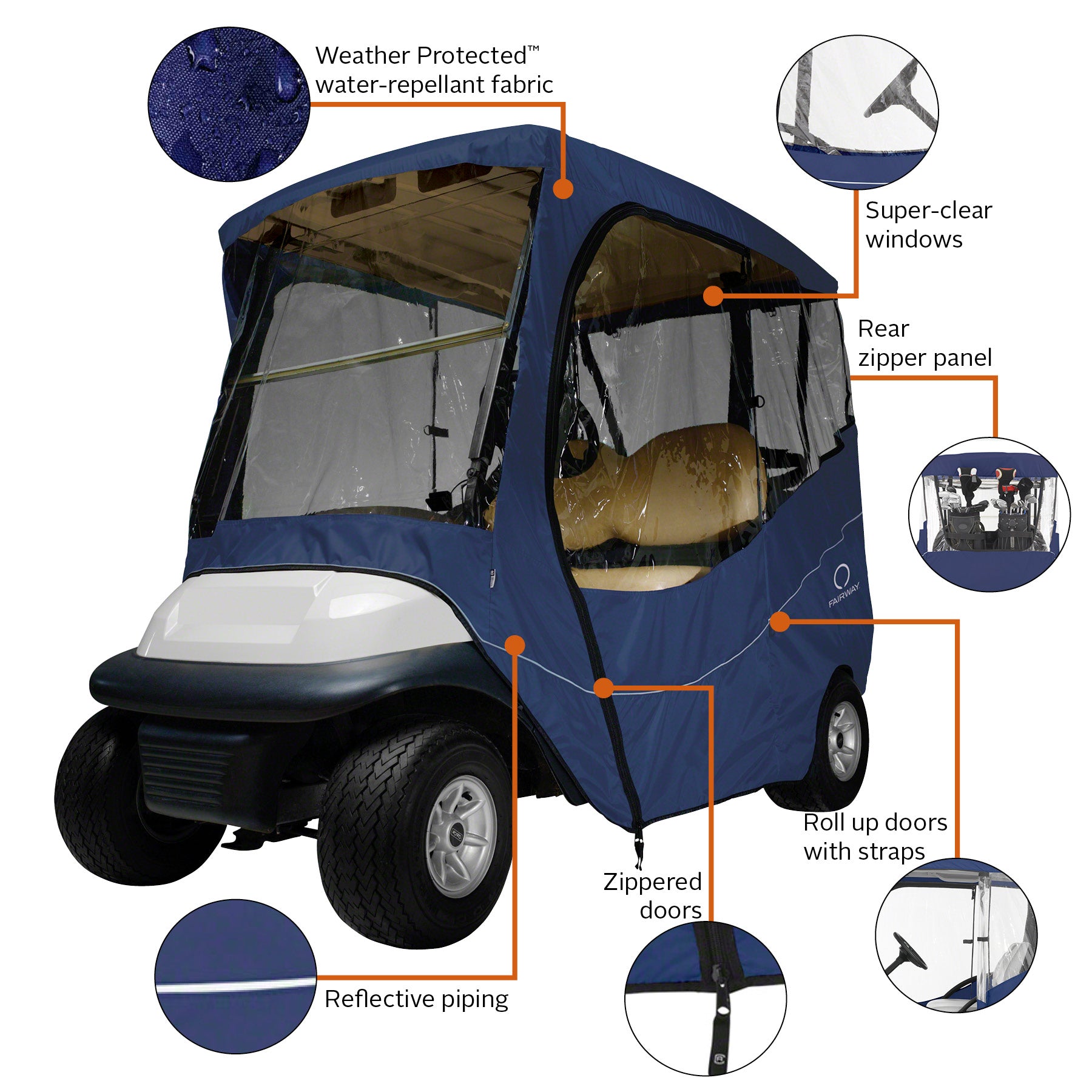 Weather Protected™ water-repellant fabric

Super-clear windows

Rear zipper panel

FAIRWAY

Roll up doors with straps

Zippered doors

Reflective piping