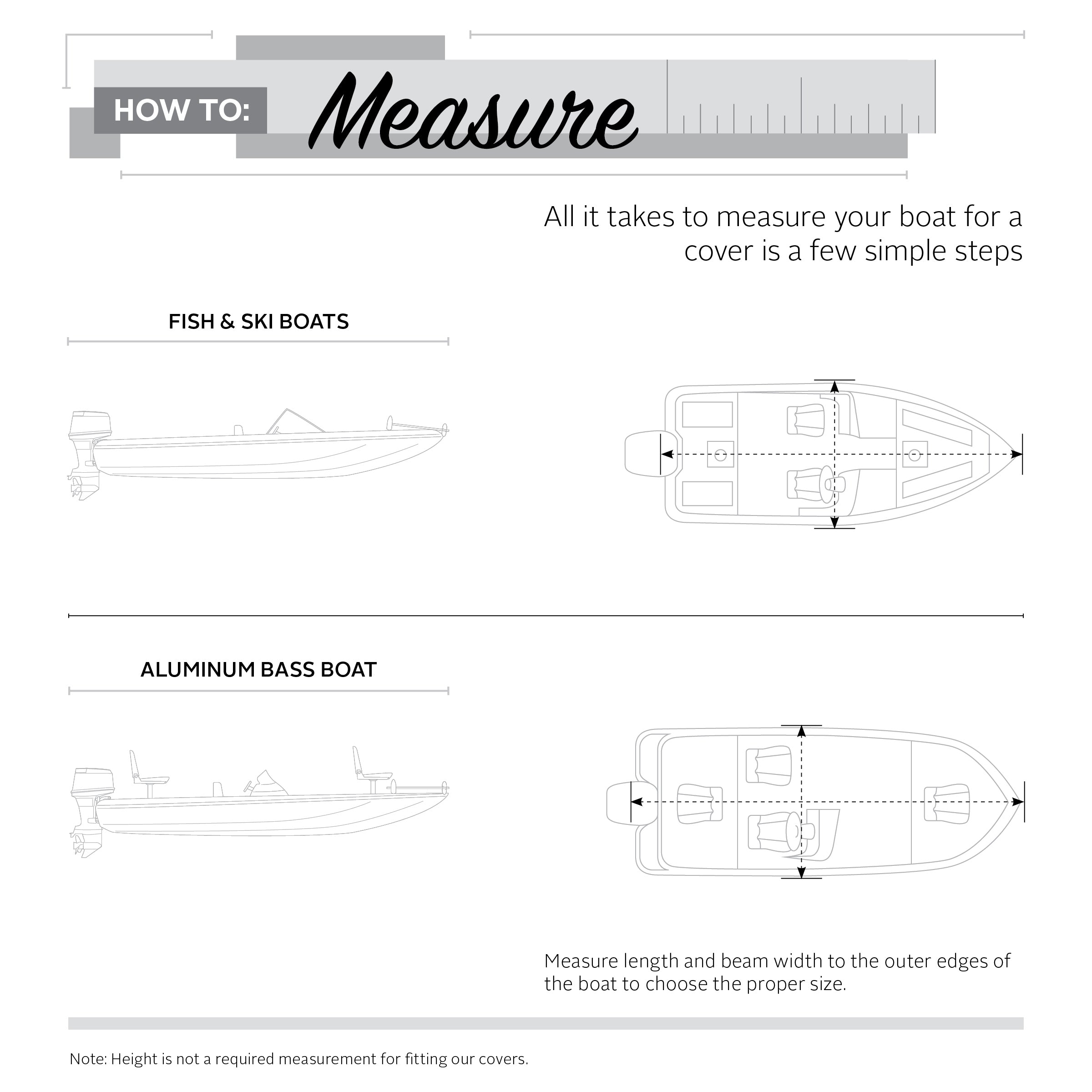 HOW TO: Measure

All it takes to measure your boat for a cover is a few simple steps

FISH & SKI BOATS

ALUMINUM BASS BOAT

Measure length and beam width to the outer edges of the boat to choose the proper size.

Note: Height is not a required measurement for fitting our covers.