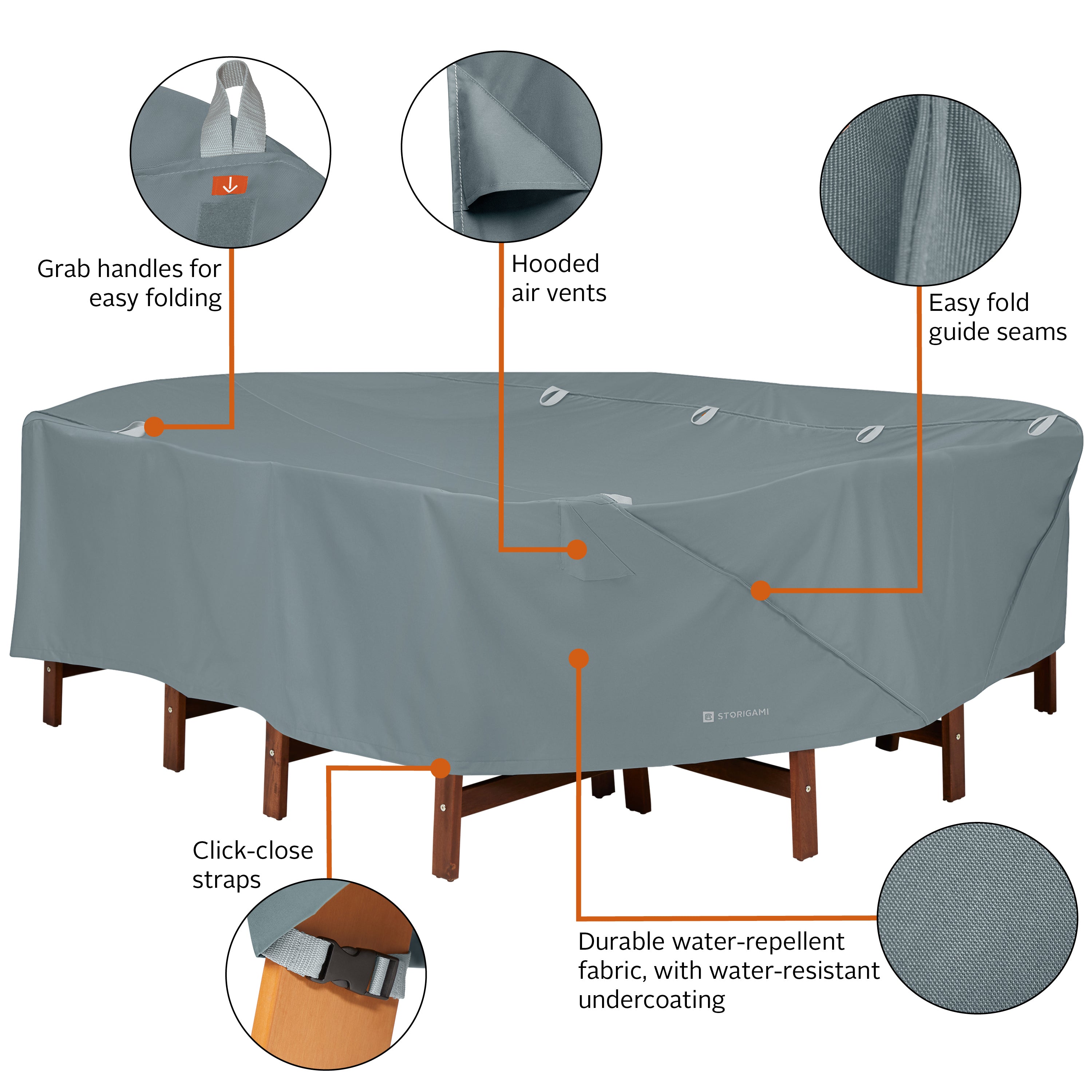 Grab handles for easy folding

Hooded air vents

Easy fold guide seams

STORIGAMI

Click-close straps

Durable water-repellent fabric, with water-resistant undercoating