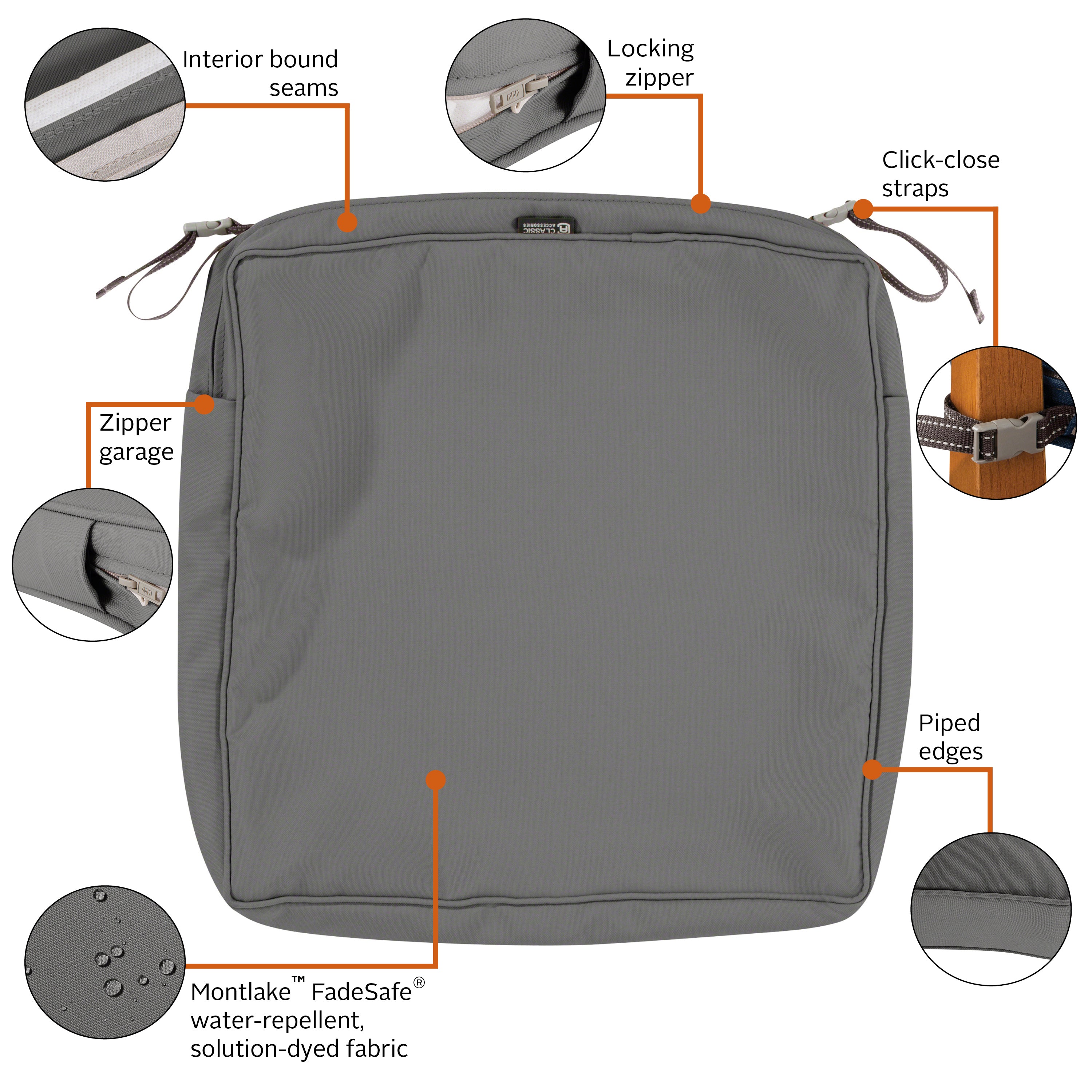 Interior bound seams

Locking zipper

Click-close straps

CLASSIC ACCESSORIES

Zipper garage

Piped edges

Montlake™ FadeSafe® water-repellent, solution-dyed fabric