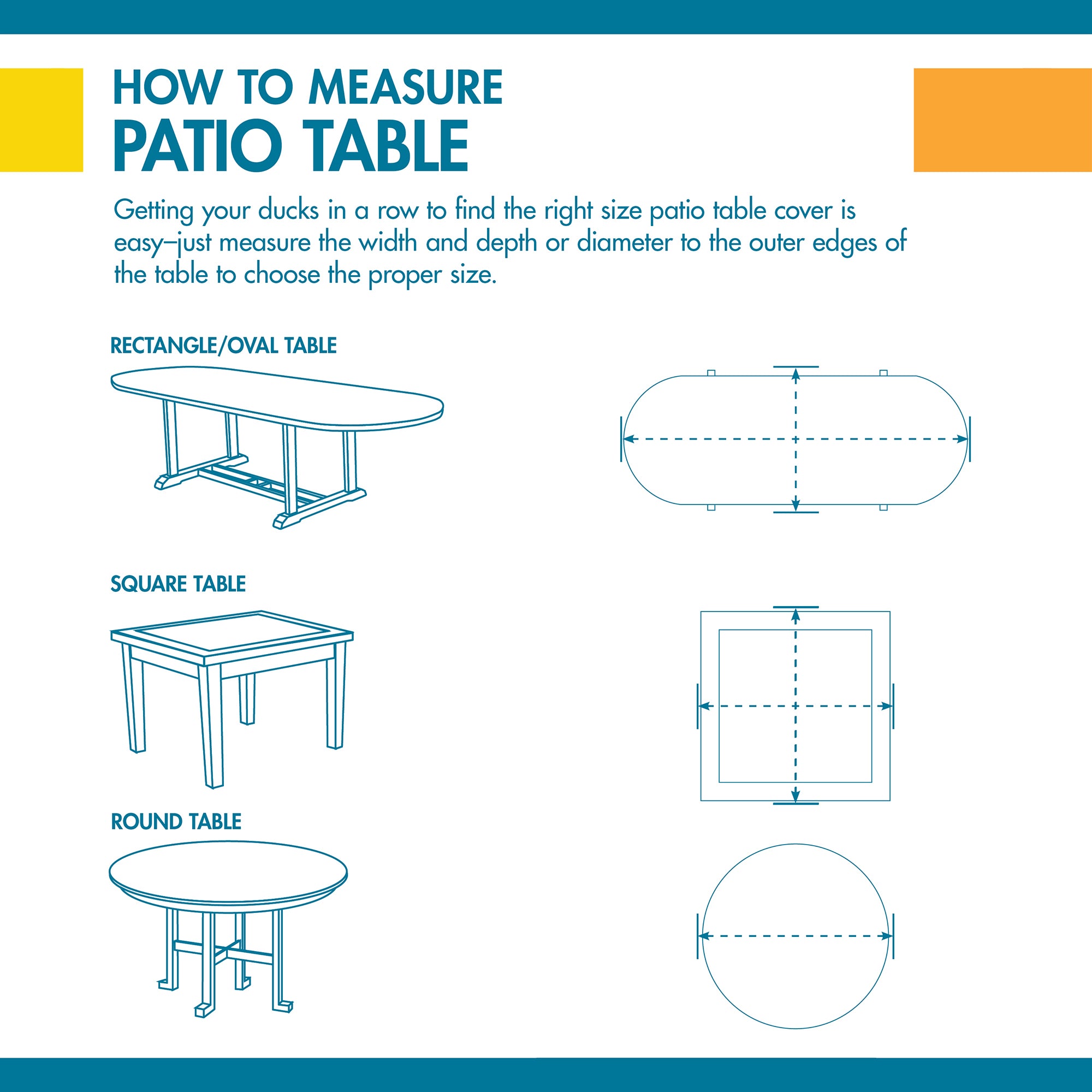 HOW TO MEASURE
PATIO TABLE

Getting your ducks in a row to find the right size patio table cover is easy–just measure the width and depth or diameter to the outer edges of the table to choose the proper size.

RECTANGLE/OVAL TABLE

SQUARE TABLE

ROUND TABLE