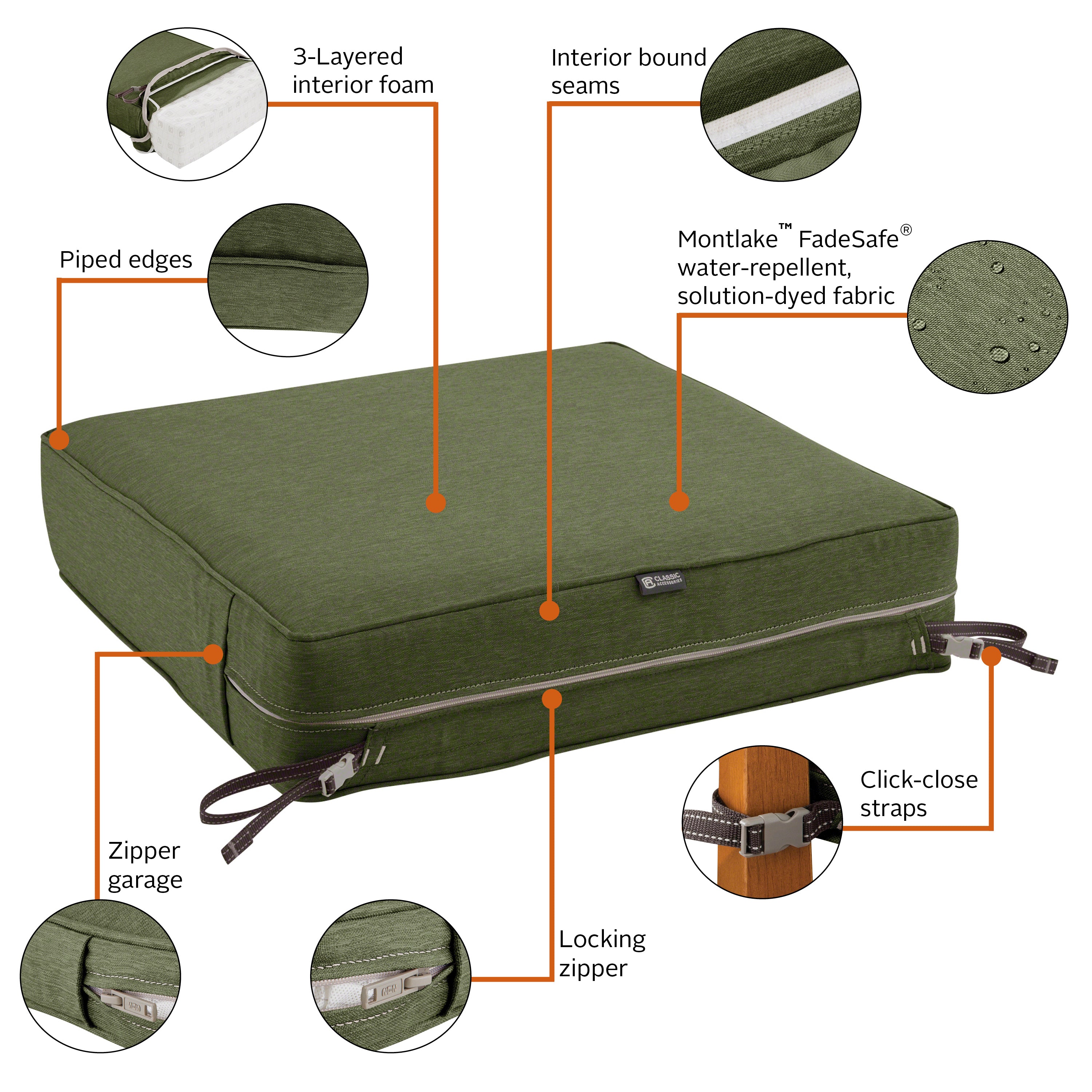 3-Layered interior foam

Interior bound seams

Piped edges

Montlake™ FadeSafe® water-repellent, solution-dyed fabric

CLASSIC ACCESSORIES

Click-close straps

Zipper garage

Locking zipper