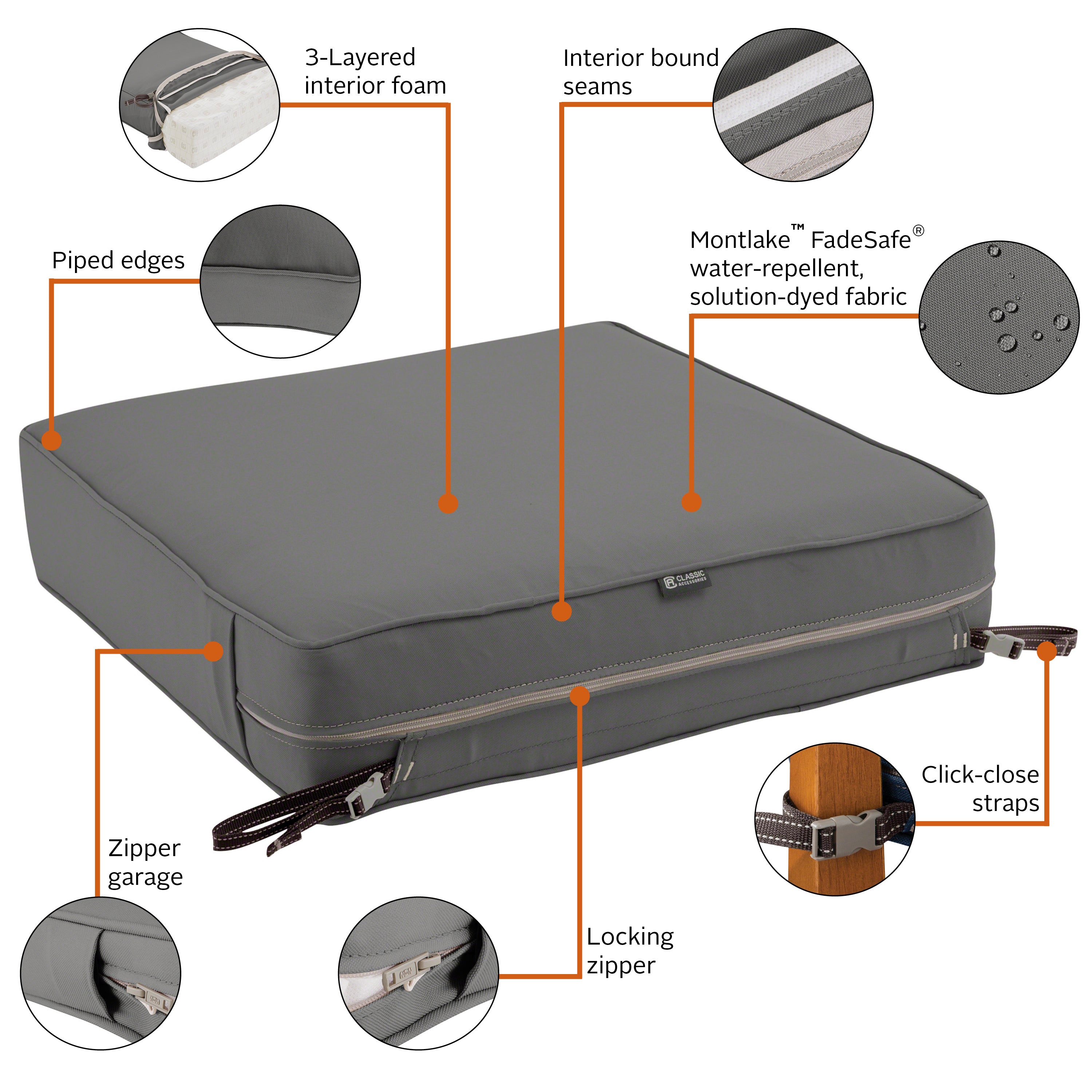 3-Layered interior foam

Interior bound seams

Piped edges

Montlake™ FadeSafe® water-repellent, solution-dyed fabric

CLASSIC ACCESSORIES

Click-close straps

Zipper garage

Locking zipper