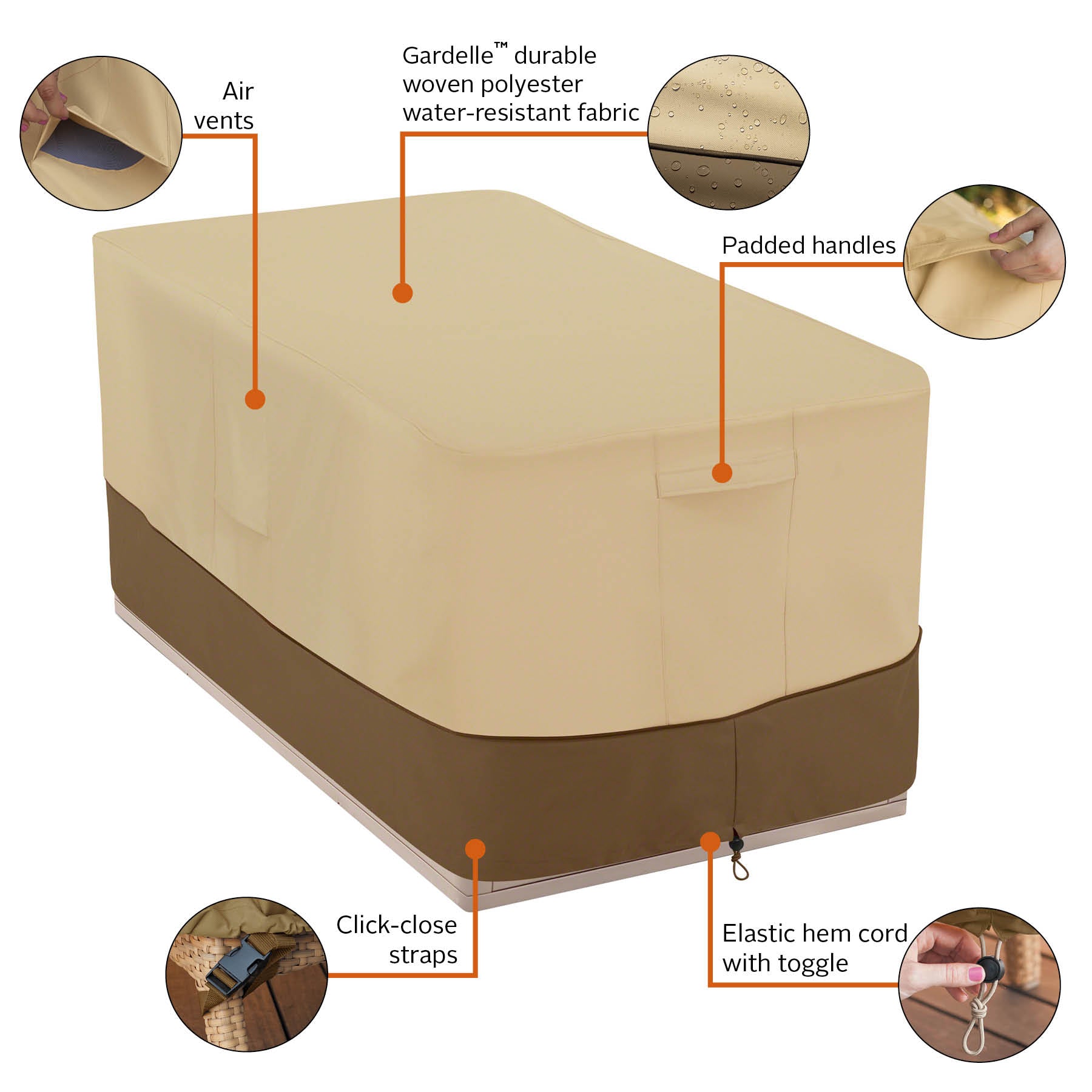 Air vents

Gardelle™ durable woven polyester water-resistant fabric

Padded handles

Click-close straps

Elastic hem cord with toggle