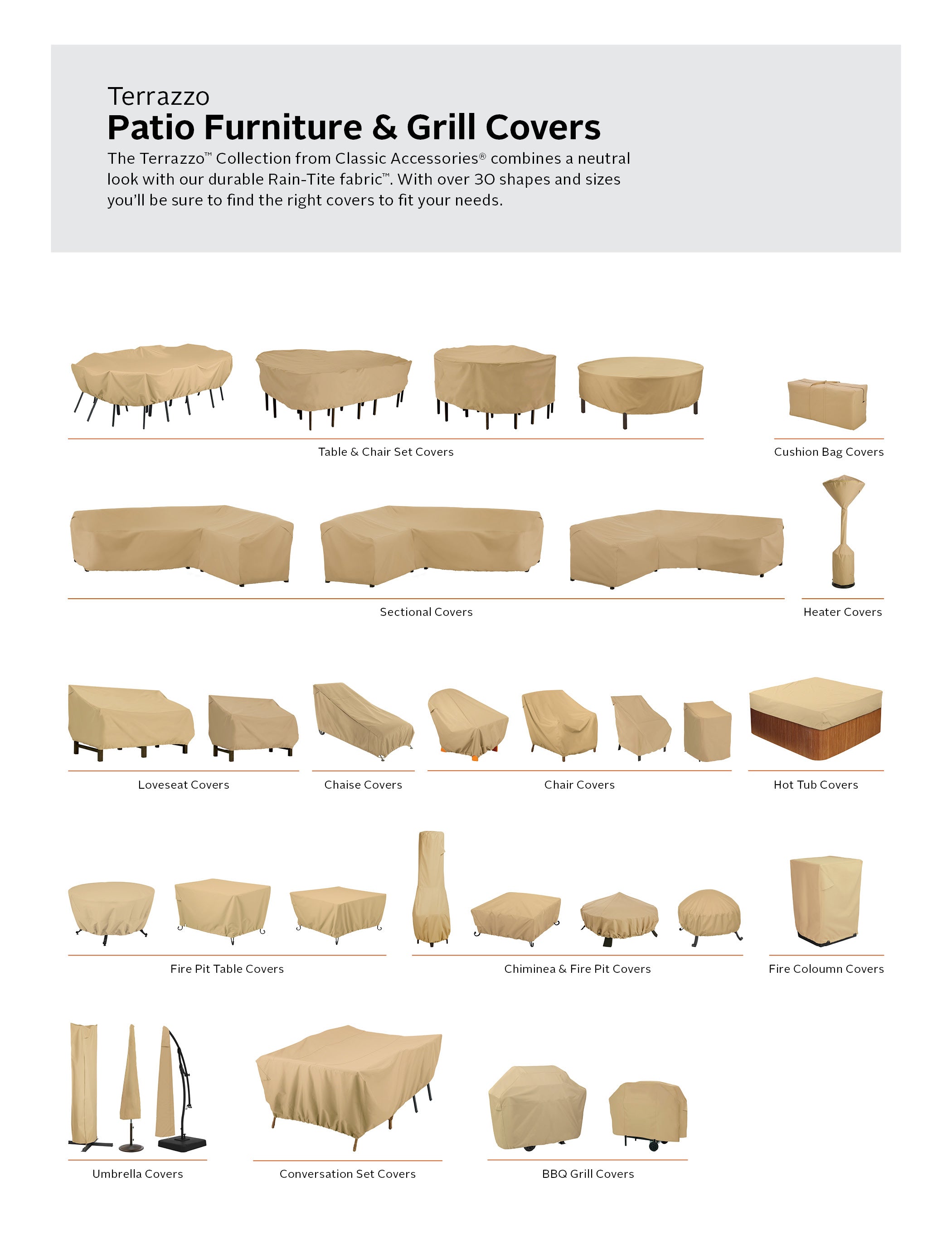 Terrazzo
Patio Furniture & Grill Covers
The Terrazzo™ Collection from Classic Accessories® combines a neutral look with our durable Rain-Tite fabric™. With over 30 shapes and sizes you'll be sure to find the right covers to fit your needs.

Table & Chair Set Covers

Cushion Bag Covers

Sectional Covers

Heater Covers

Loveseat Covers

Chaise Covers

Chair Covers

Hot Tub Covers

Fire Pit Table Covers

Chiminea & Fire Pit Covers

Fire Coloumn Covers

Umbrella Covers

Conversation Set Covers

BBQ Grill Covers