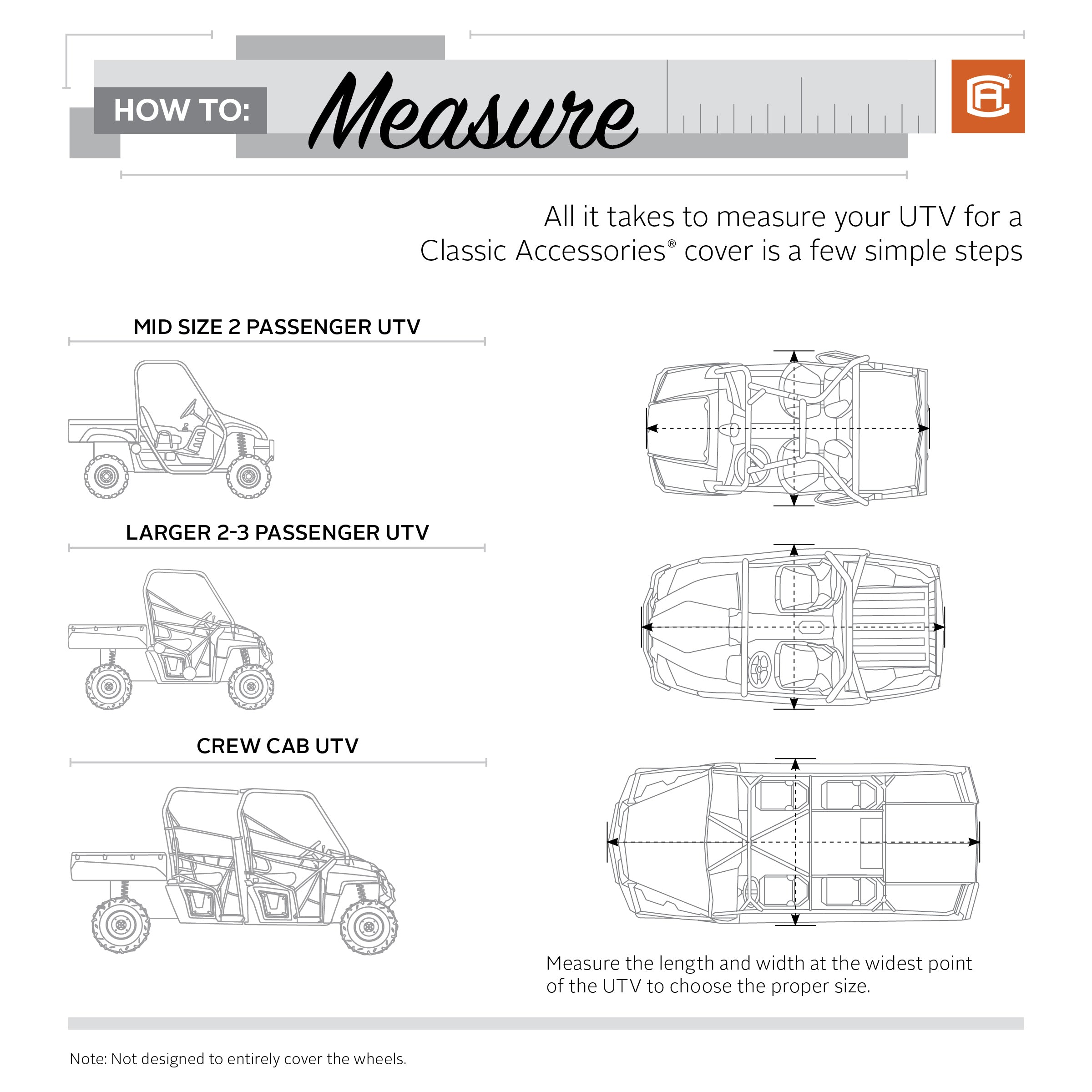 HOW TO: Measure

CA®

All it takes to measure your UTV for a Classic Accessories® cover is a few simple steps

MID SIZE 2 PASSENGER UTV

LARGER 2-3 PASSENGER UTV

CREW CAB UTV

Measure the length and width at the widest point of the UTV to choose the proper size.

Note: Not designed to entirely cover the wheels.