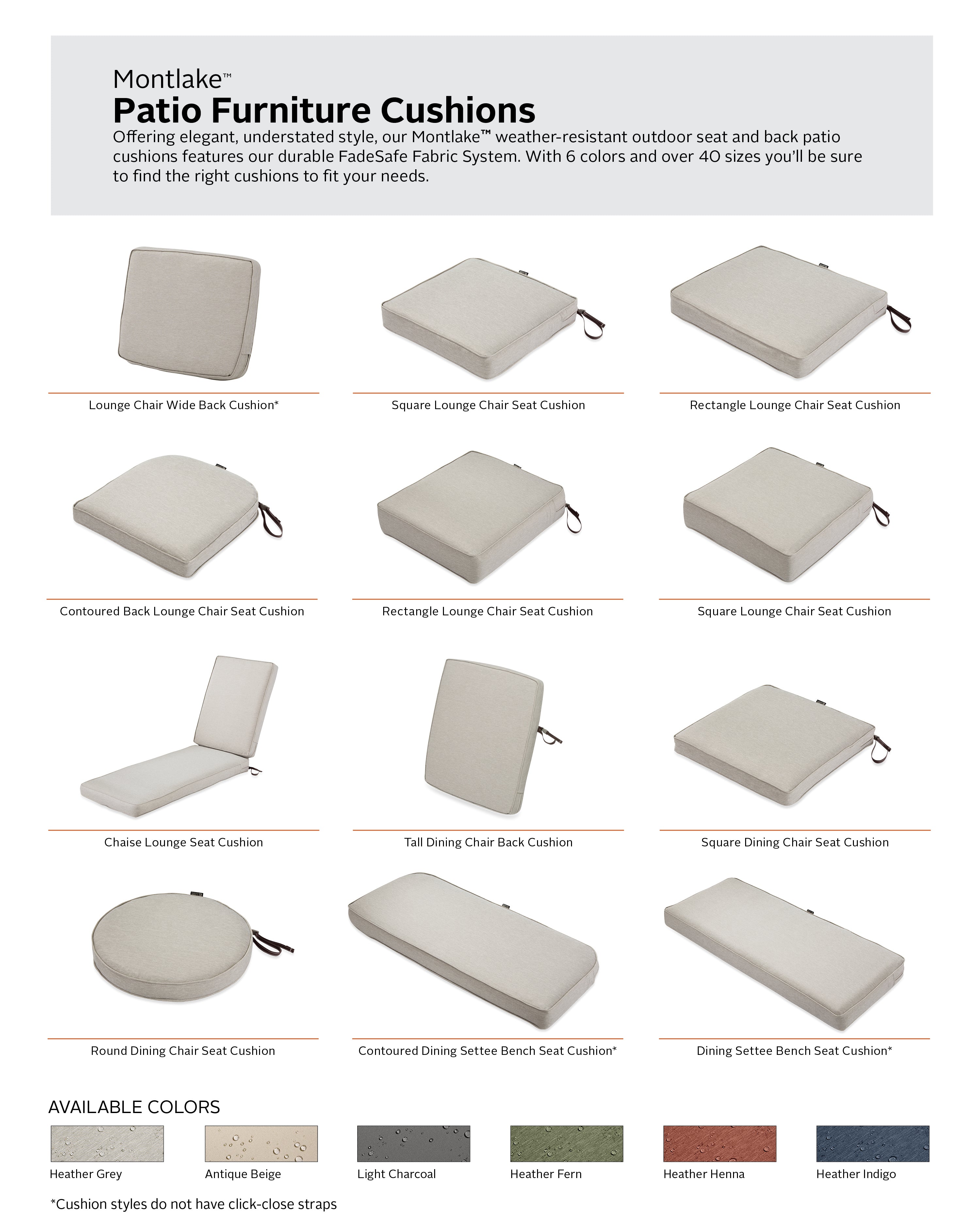 Montlake™
Patio Furniture Cushions
Offering elegant, understated style, our Montlake™ weather-resistant outdoor seat and back patio cushions features our durable FadeSafe Fabric System. With 6 colors and over 40 sizes you'll be sure to find the right cushions to fit your needs.

Lounge Chair Wide Back Cushion*

Square Lounge Chair Seat Cushion

Rectangle Lounge Chair Seat Cushion

Contoured Back Lounge Chair Seat Cushion

Rectangle Lounge Chair Seat Cushion

Square Lounge Chair Seat Cushion

Chaise Lounge Seat Cushion

Tall Dining Chair Back Cushion

Square Dining Chair Seat Cushion

Round Dining Chair Seat Cushion

Contoured Dining Settee Bench Seat Cushion*

Dining Settee Bench Seat Cushion*

AVAILABLE COLORS

Heather Grey

Antique Beige

Light Charcoal

Heather Fern

Heather Henna

Heather Indigo

*Cushion styles do not have click-close straps