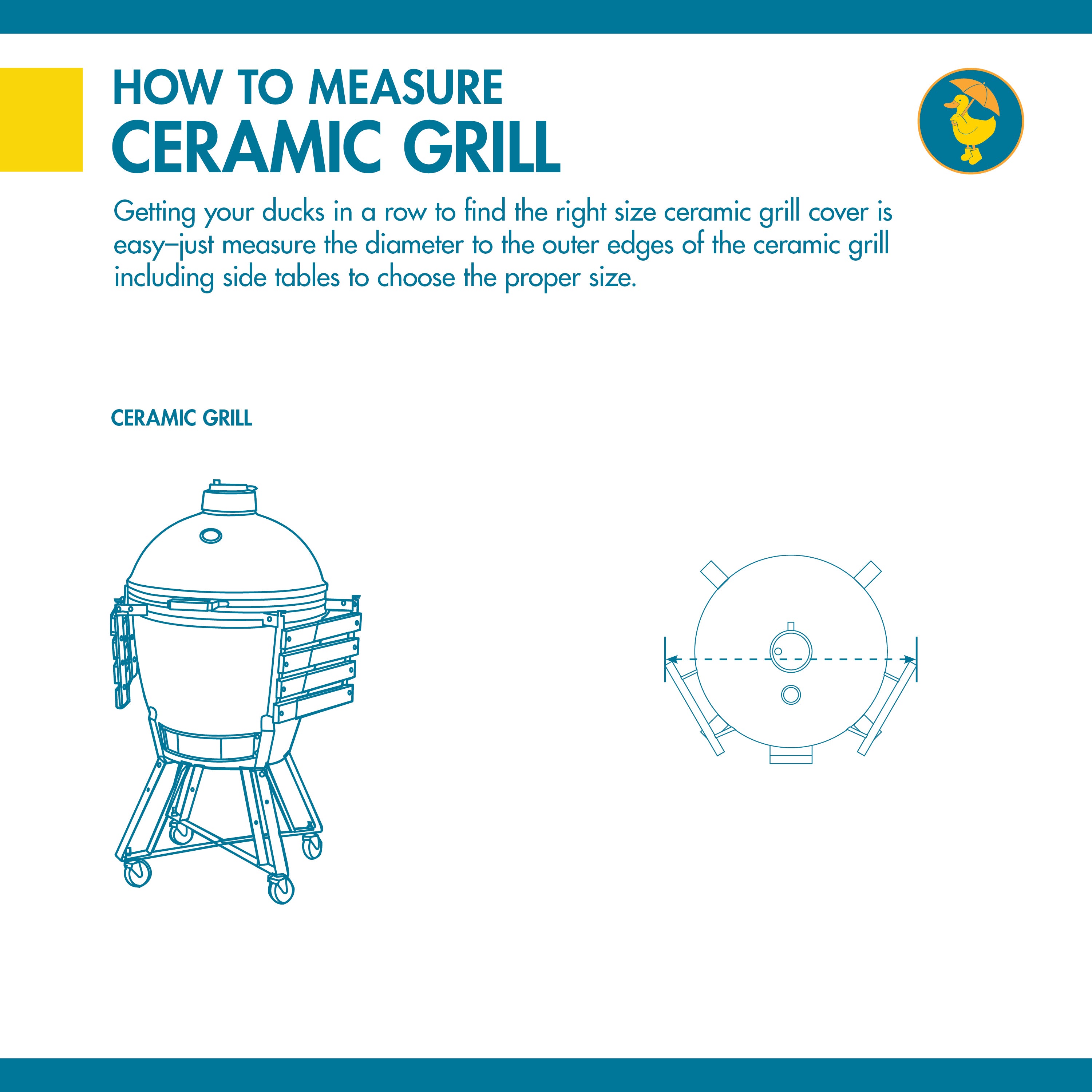 HOW TO MEASURE
CERAMIC GRILL

Getting your ducks in a row to find the right size ceramic grill cover is easy–just measure the diameter to the outer edges of the ceramic grill including side tables to choose the proper size.

CERAMIC GRILL