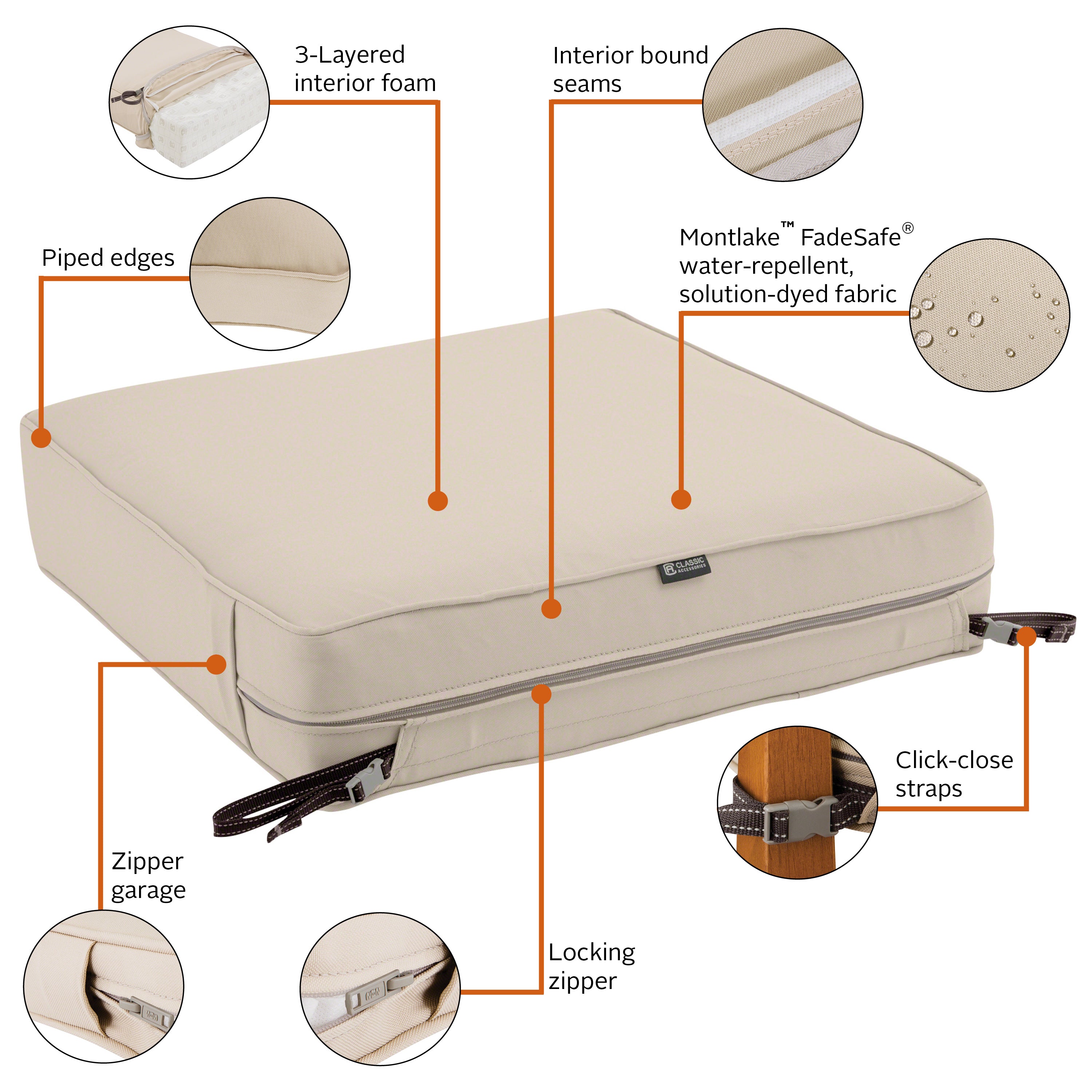 3-Layered interior foam

Interior bound seams

Piped edges

Montlake™ FadeSafe® water-repellent, solution-dyed fabric

CLASSIC ACCESSORIES

Click-close straps

Zipper garage

Locking zipper