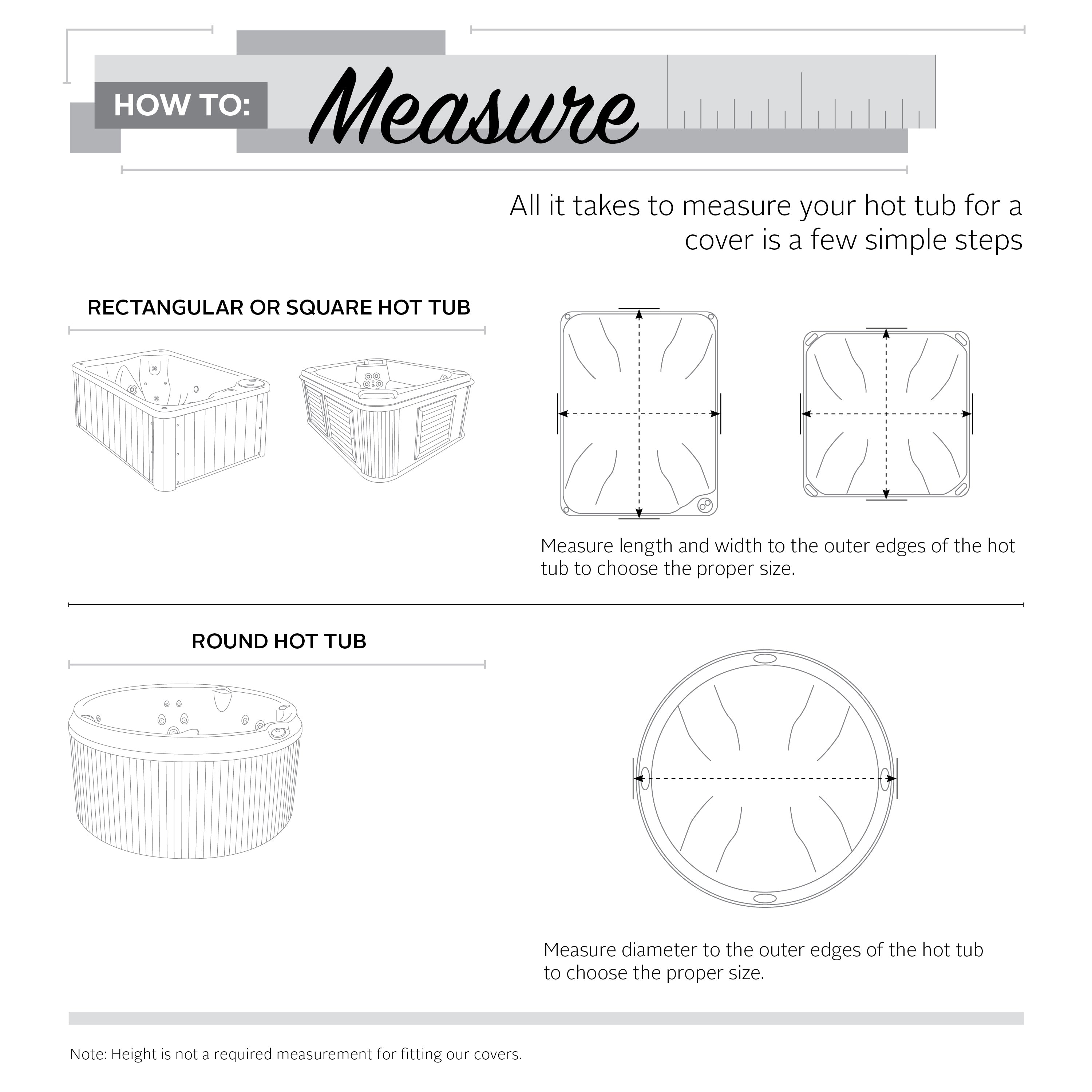 HOW TO: Measure

All it takes to measure your hot tub for a cover is a few simple steps

RECTANGULAR OR SQUARE HOT TUB

Measure length and width to the outer edges of the hot tub to choose the proper size.

ROUND HOT TUB

Measure diameter to the outer edges of the hot tub to choose the proper size.

Note: Height is not a required measurement for fitting our covers.