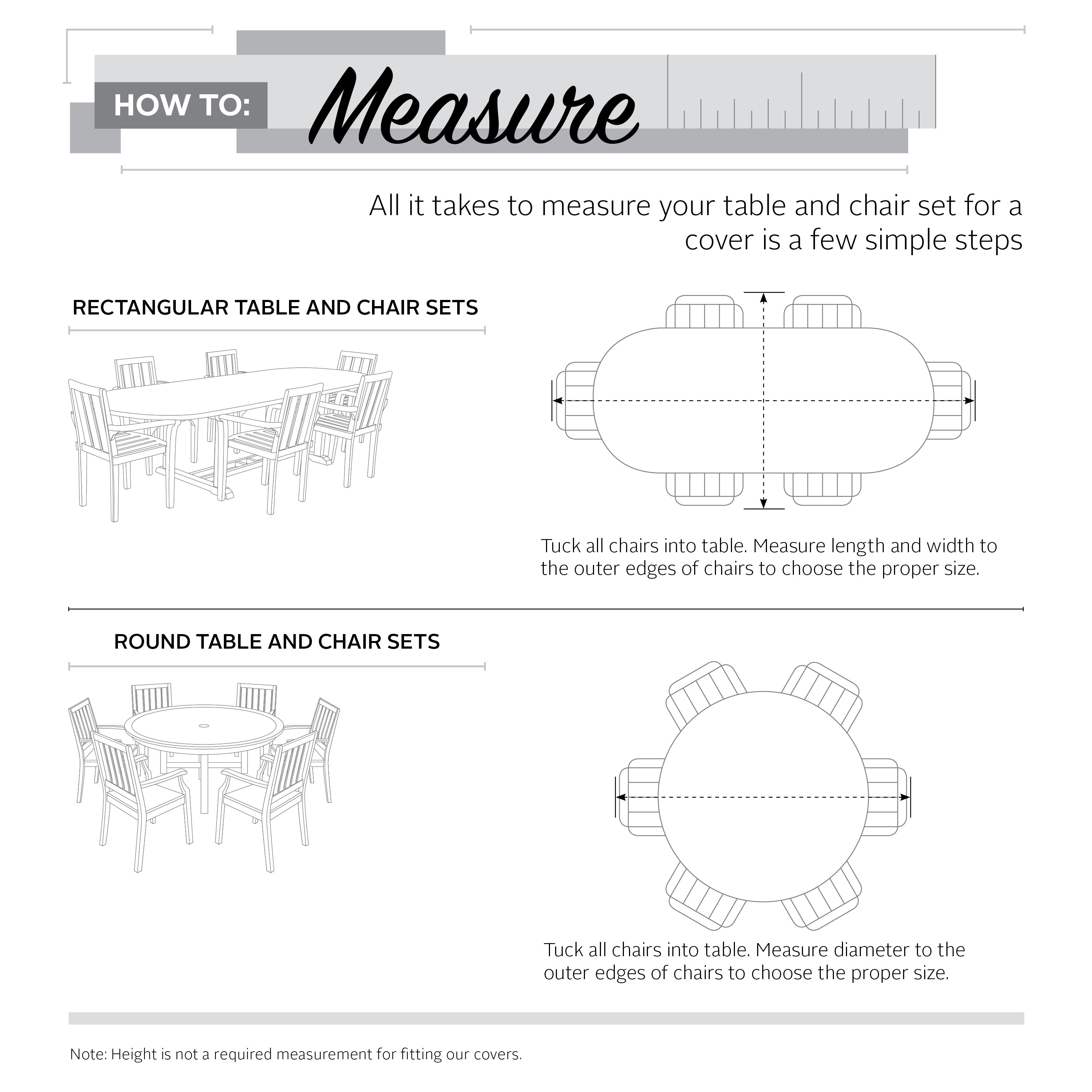 HOW TO: Measure

All it takes to measure your table and chair set for a cover is a few simple steps

RECTANGULAR TABLE AND CHAIR SETS

Tuck all chairs into table. Measure length and width to the outer edges of chairs to choose the proper size.

ROUND TABLE AND CHAIR SETS

Tuck all chairs into table. Measure diameter to the outer edges of chairs to choose the proper size.

Note: Height is not a required measurement for fitting our covers.