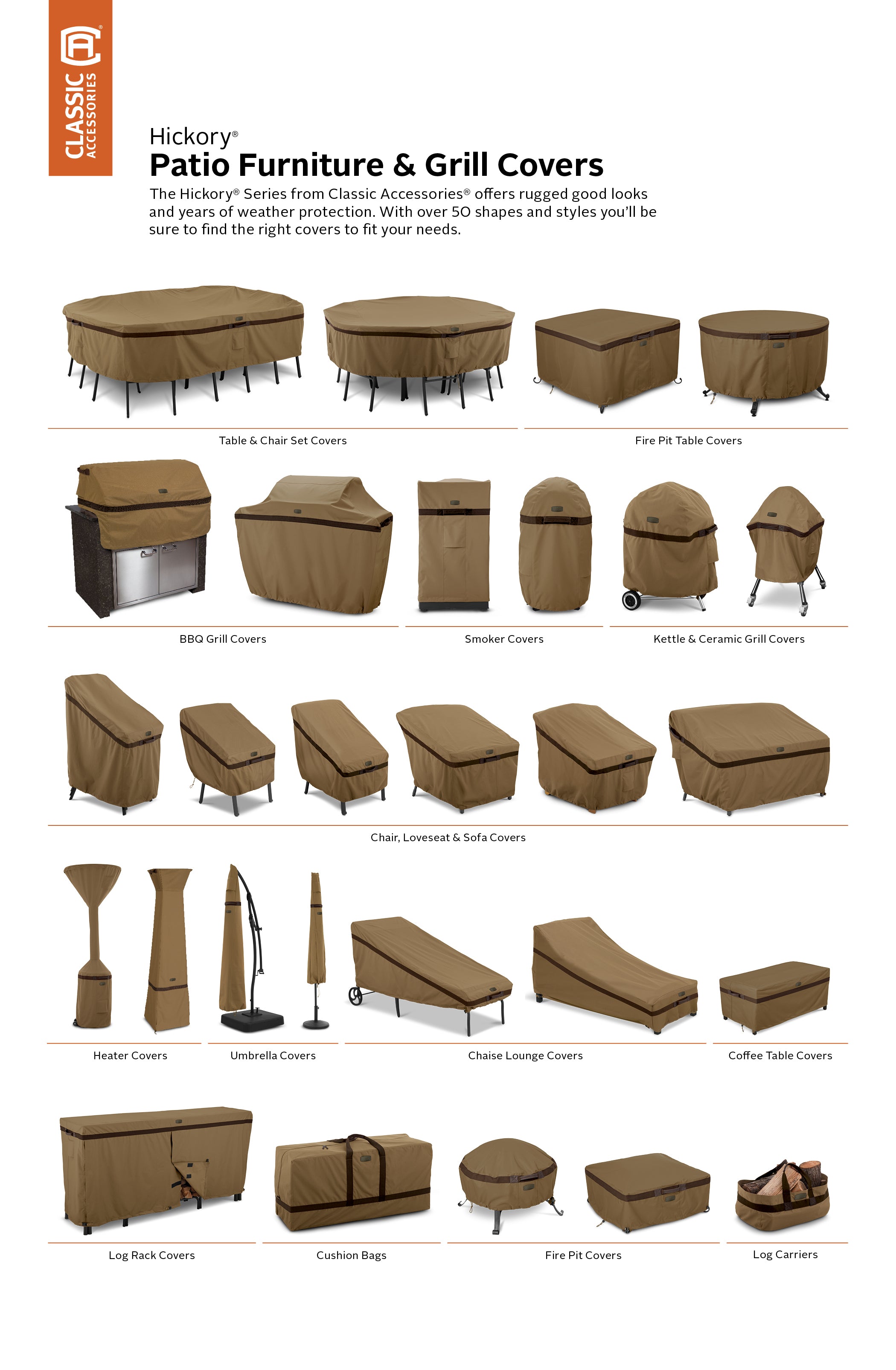 CLASSIC ACCESSORIES

Hickory®
Patio Furniture & Grill Covers

The Hickory® Series from Classic Accessories® offers rugged good looks and years of weather protection. With over 50 shapes and styles you'll be sure to find the right covers to fit your needs.

Table & Chair Set Covers

Fire Pit Table Covers

BBQ Grill Covers

Smoker Covers

Kettle & Ceramic Grill Covers

Chair, Loveseat & Sofa Covers

Heater Covers

Umbrella Covers

Chaise Lounge Covers

Coffee Table Covers

Log Rack Covers

Cushion Bags

Fire Pit Covers

Log Carriers