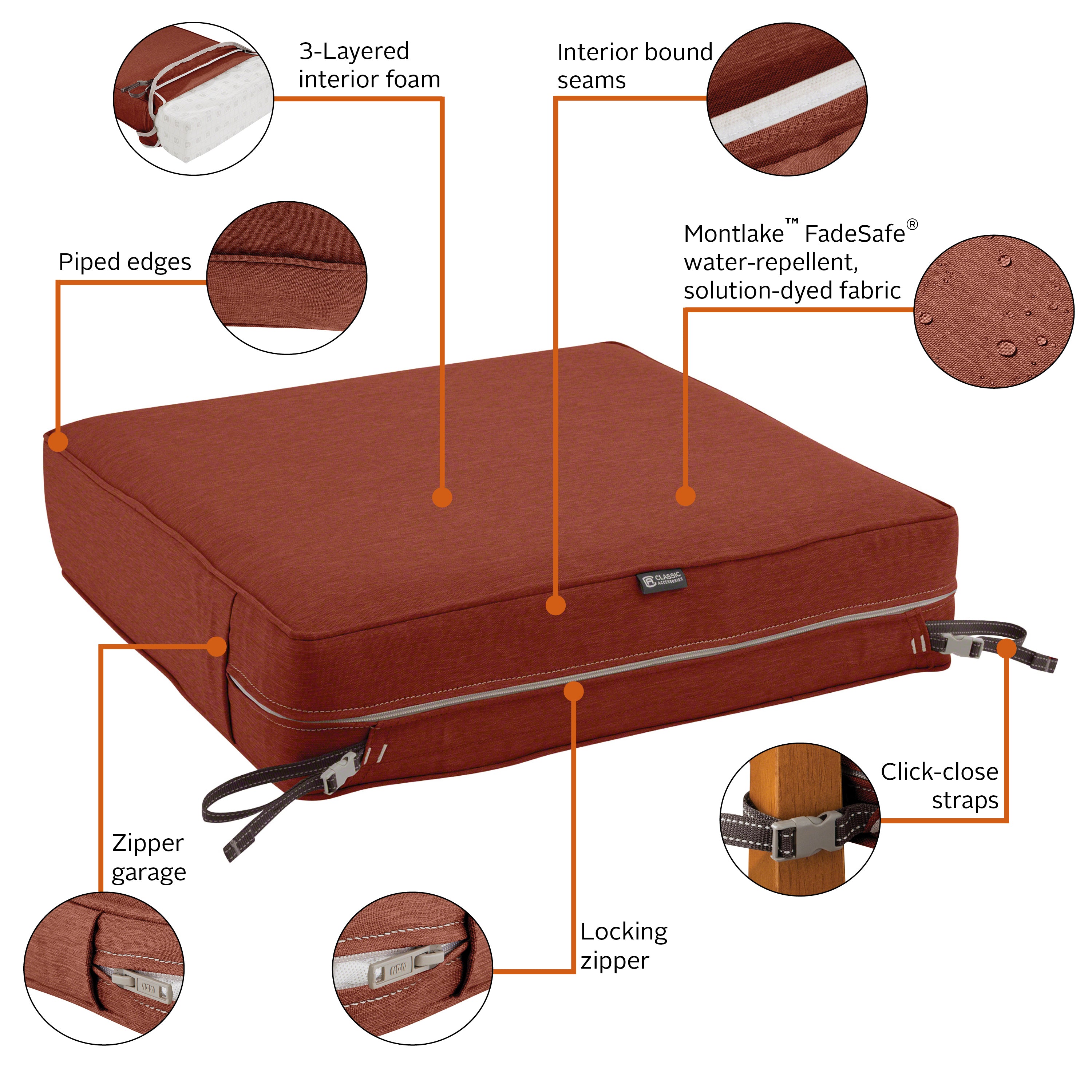 3-Layered interior foam

Interior bound seams

Piped edges

Montlake™ FadeSafe® water-repellent, solution-dyed fabric

CLASSIC ACCESSORIES

Click-close straps

Zipper garage

Locking zipper